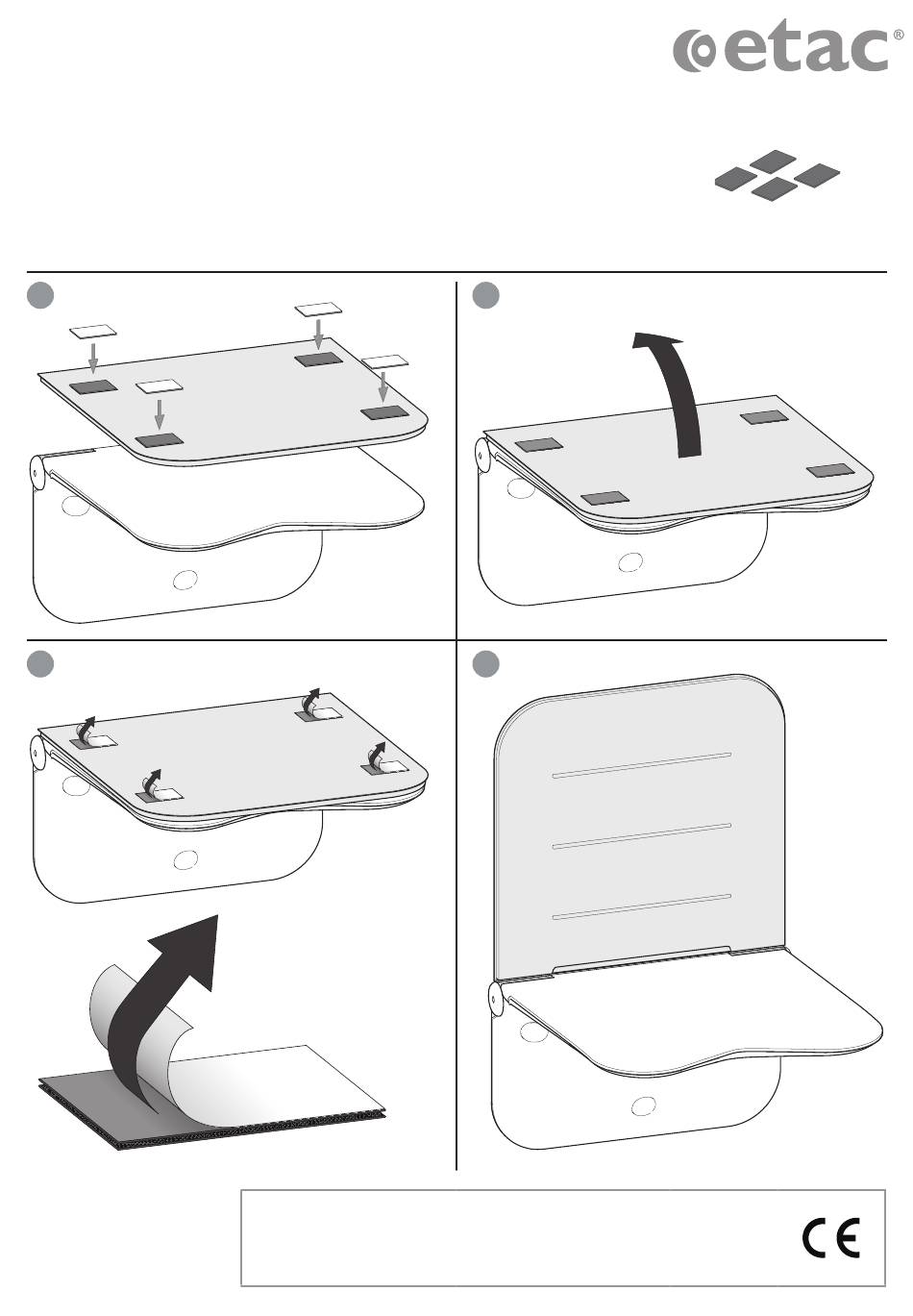 etac®

CE