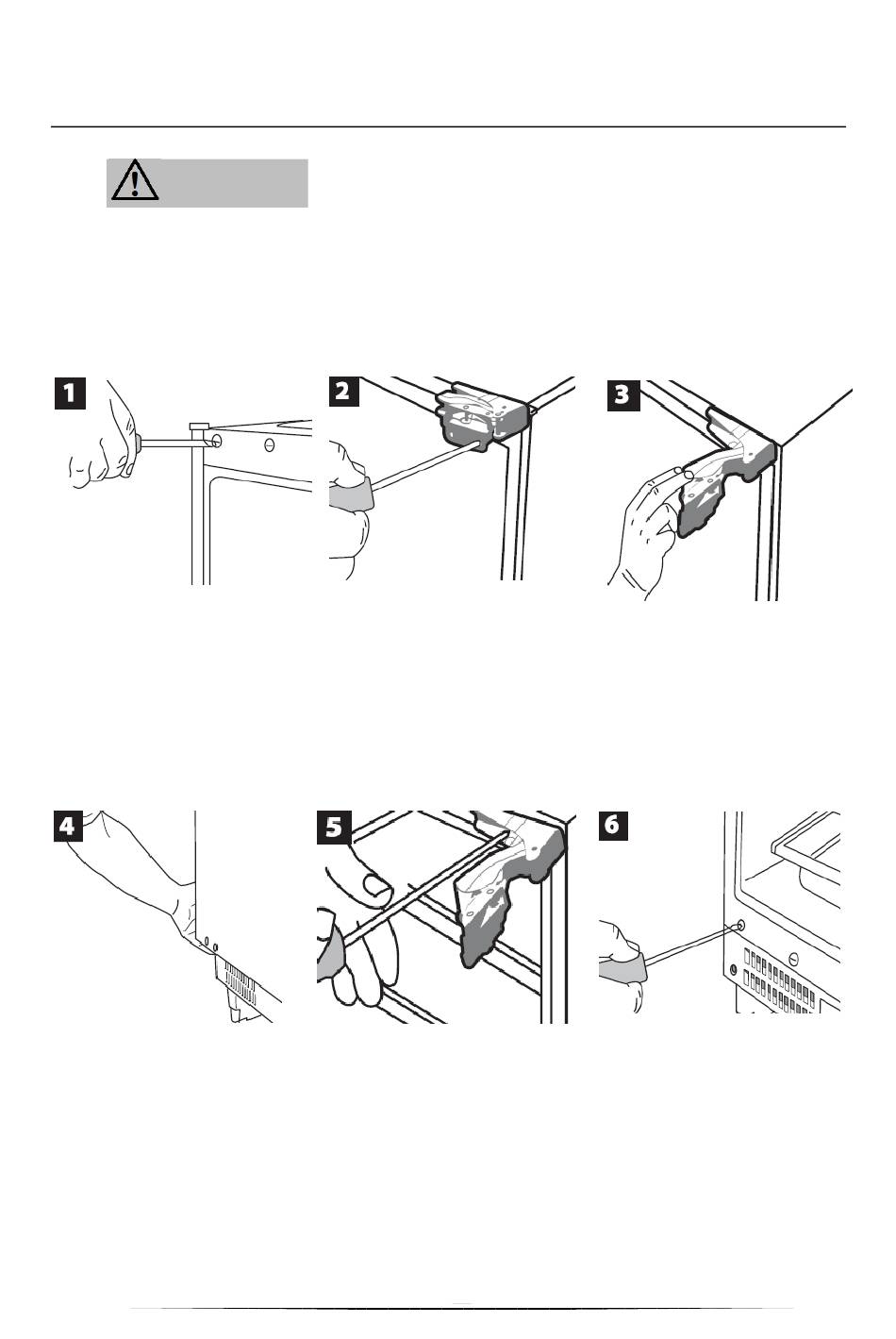 1

2

3

4

5

6