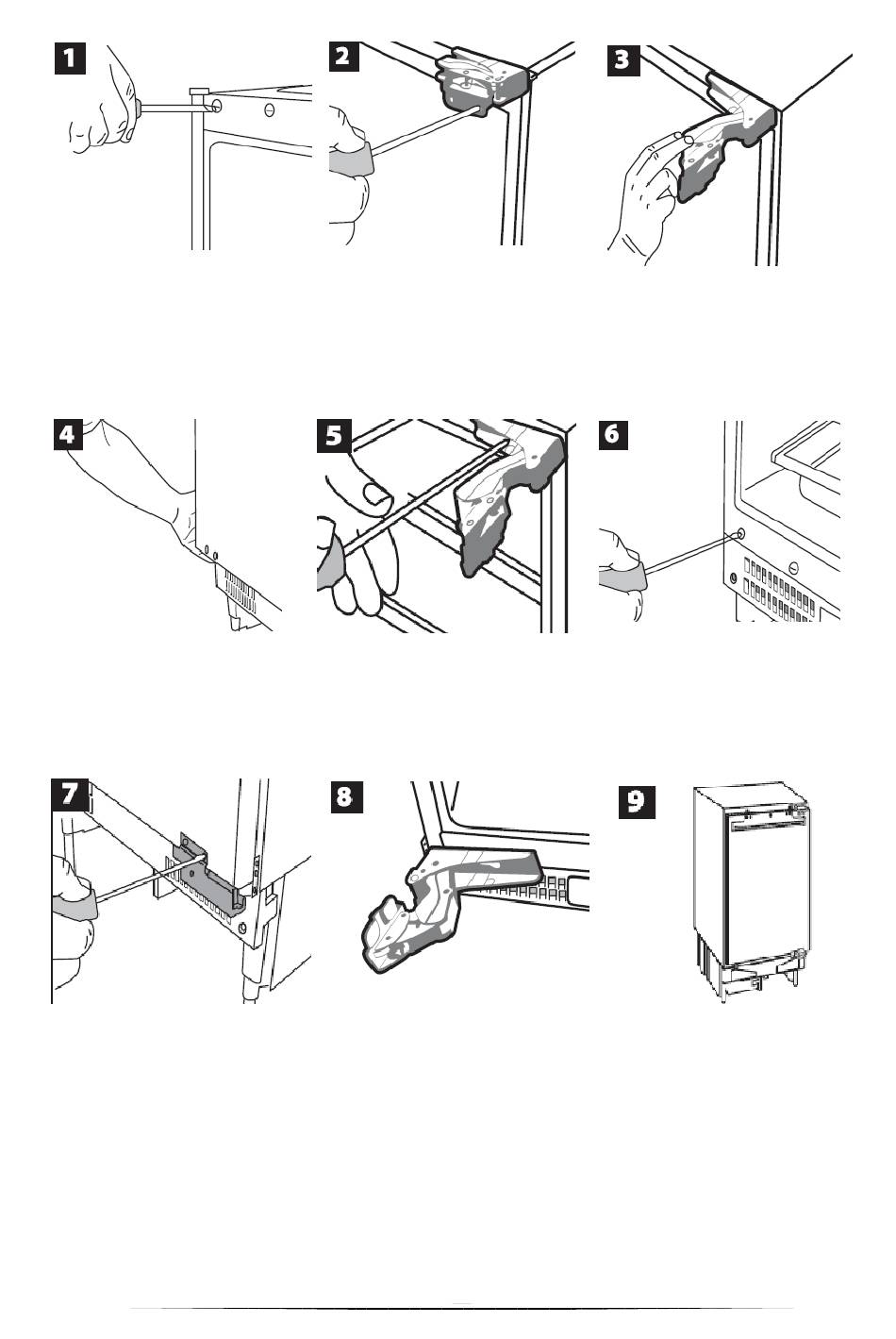 1

2

3

4

5

6

7

8

9