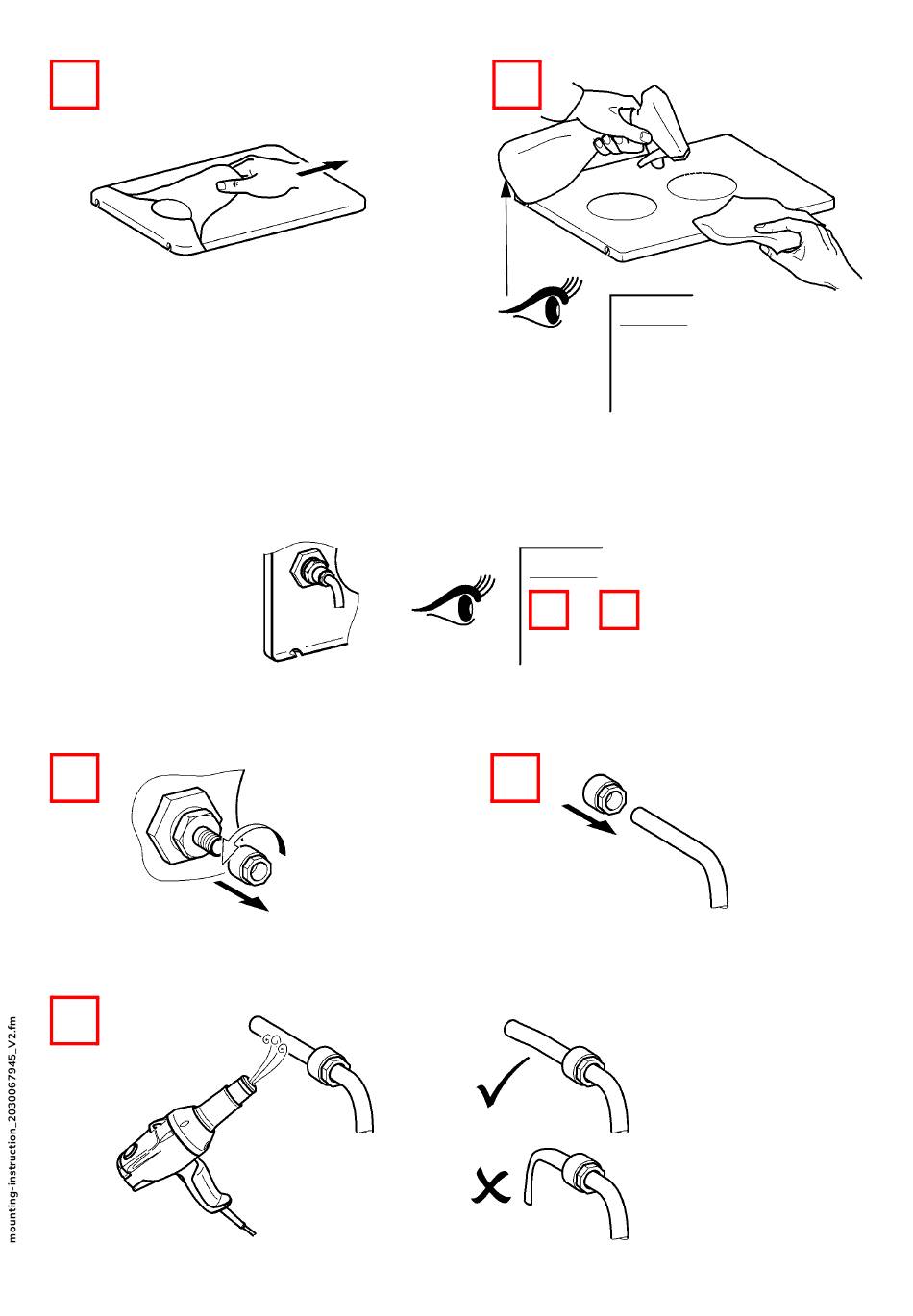 mounting-instruction_2030067945_V2.fm