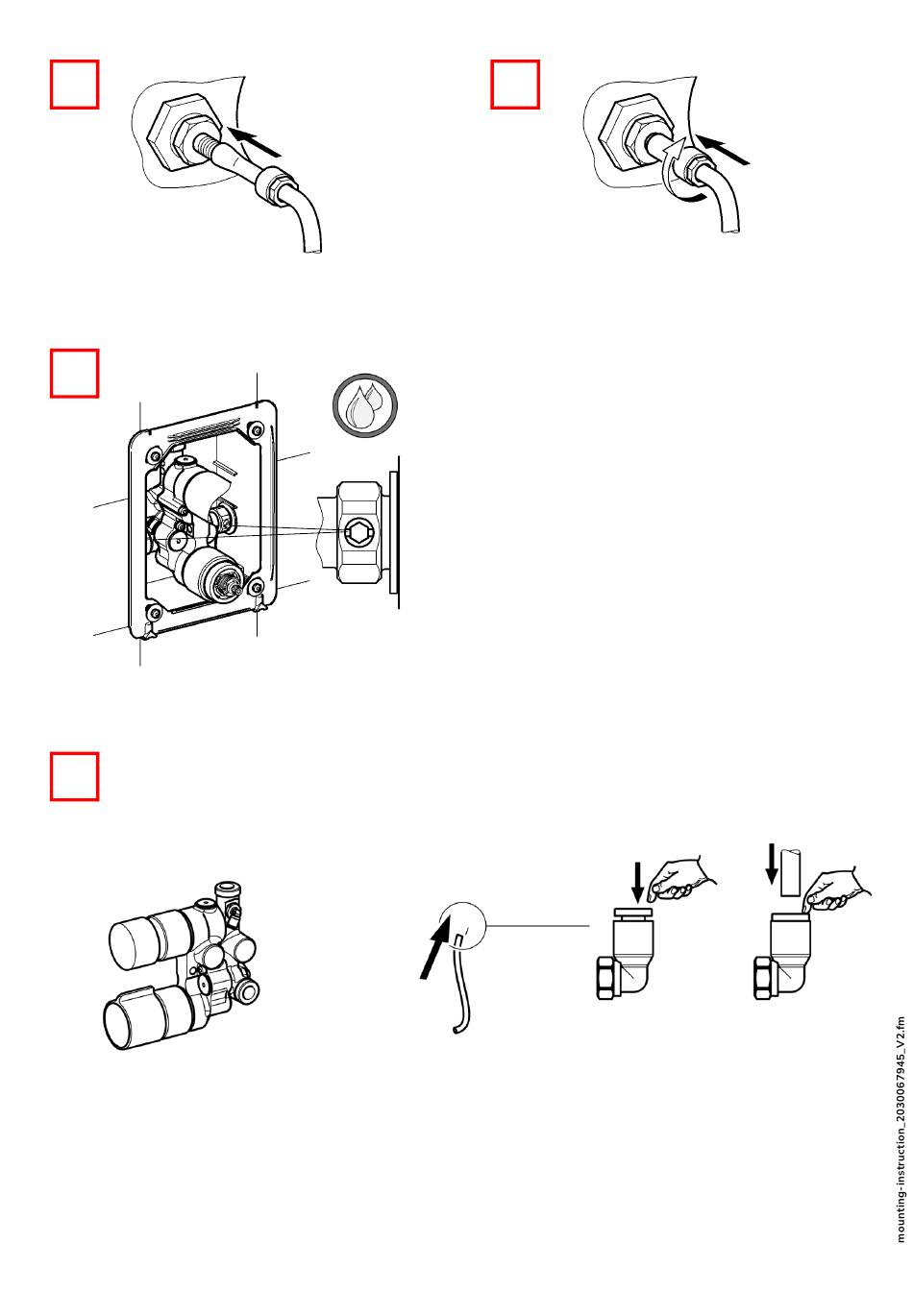 mounting-instruction_2030067945_V2.fm