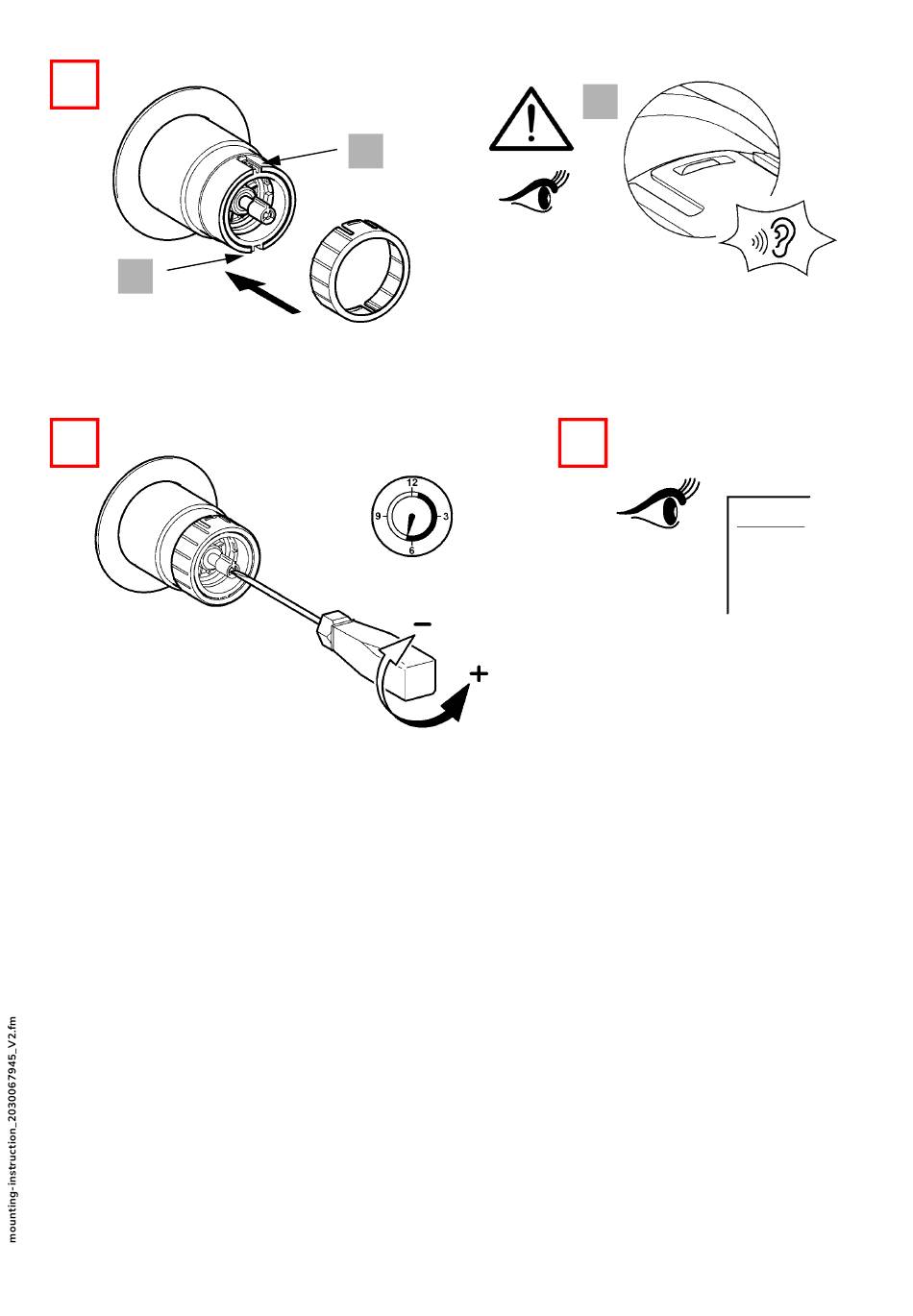 12
9
3
6
−
+
mounting-instruction_2030067945_V2.fm