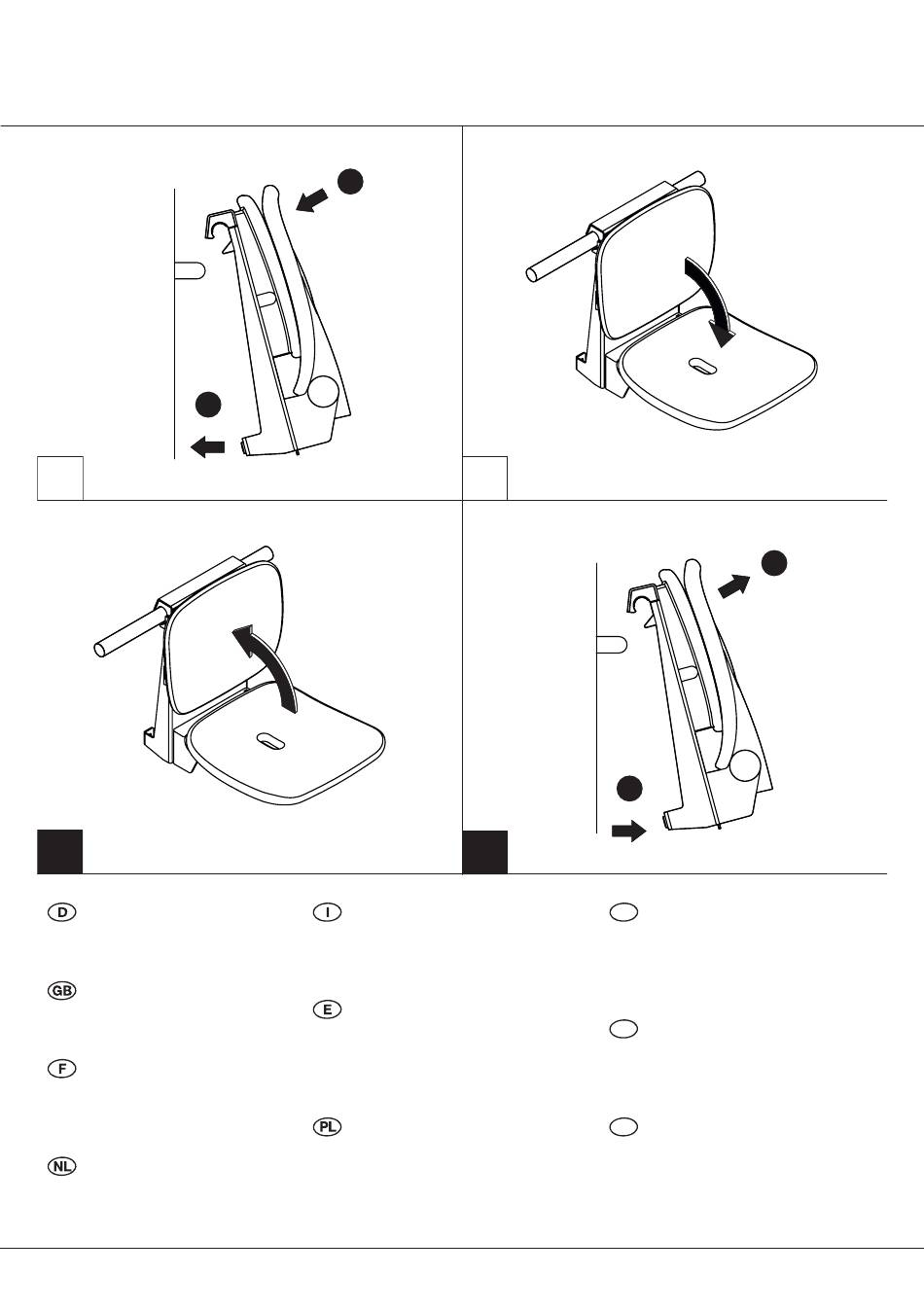 D

GB

F

NL

I

E

PL