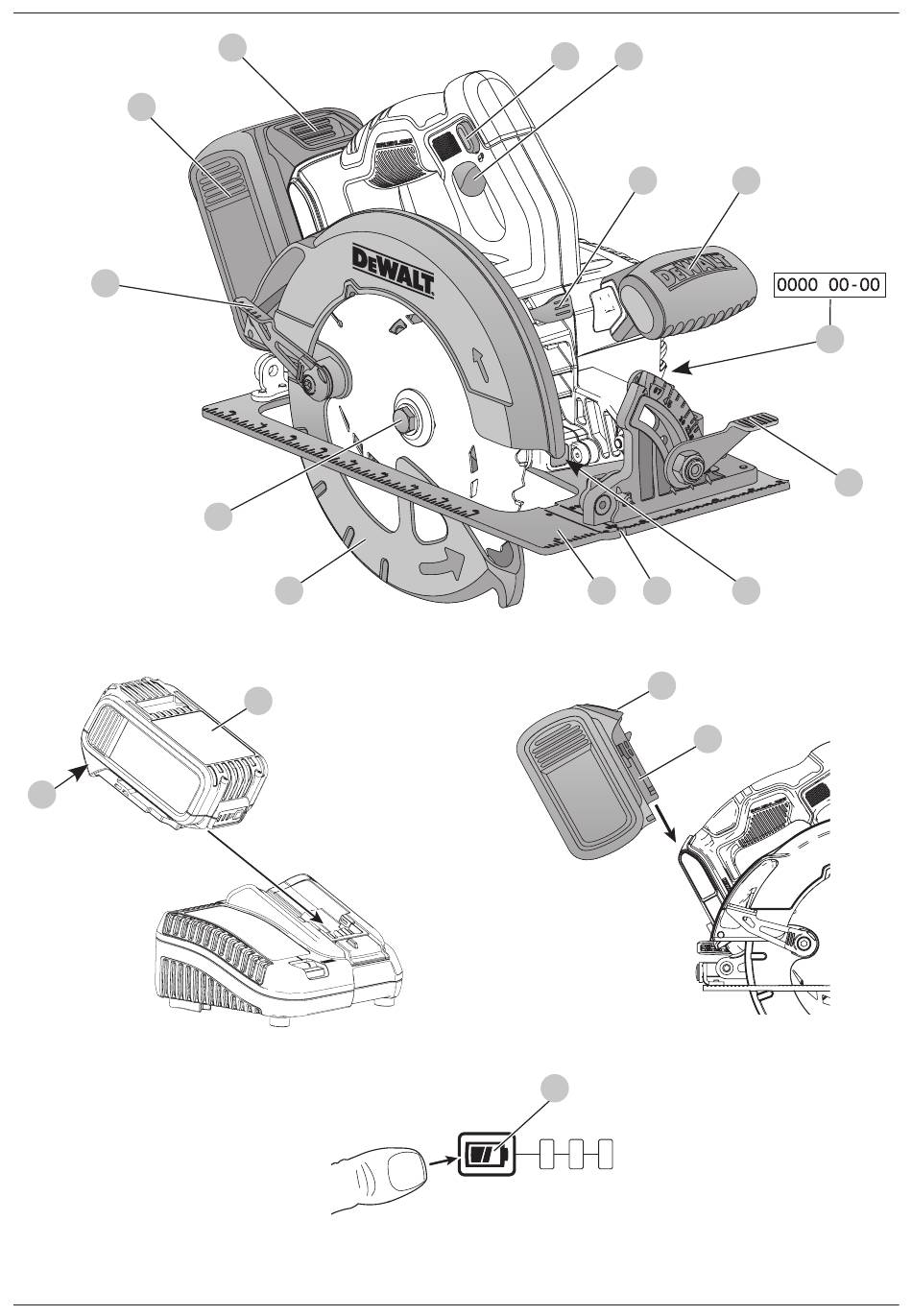 DEWALT

DEWALT

0000 00-00