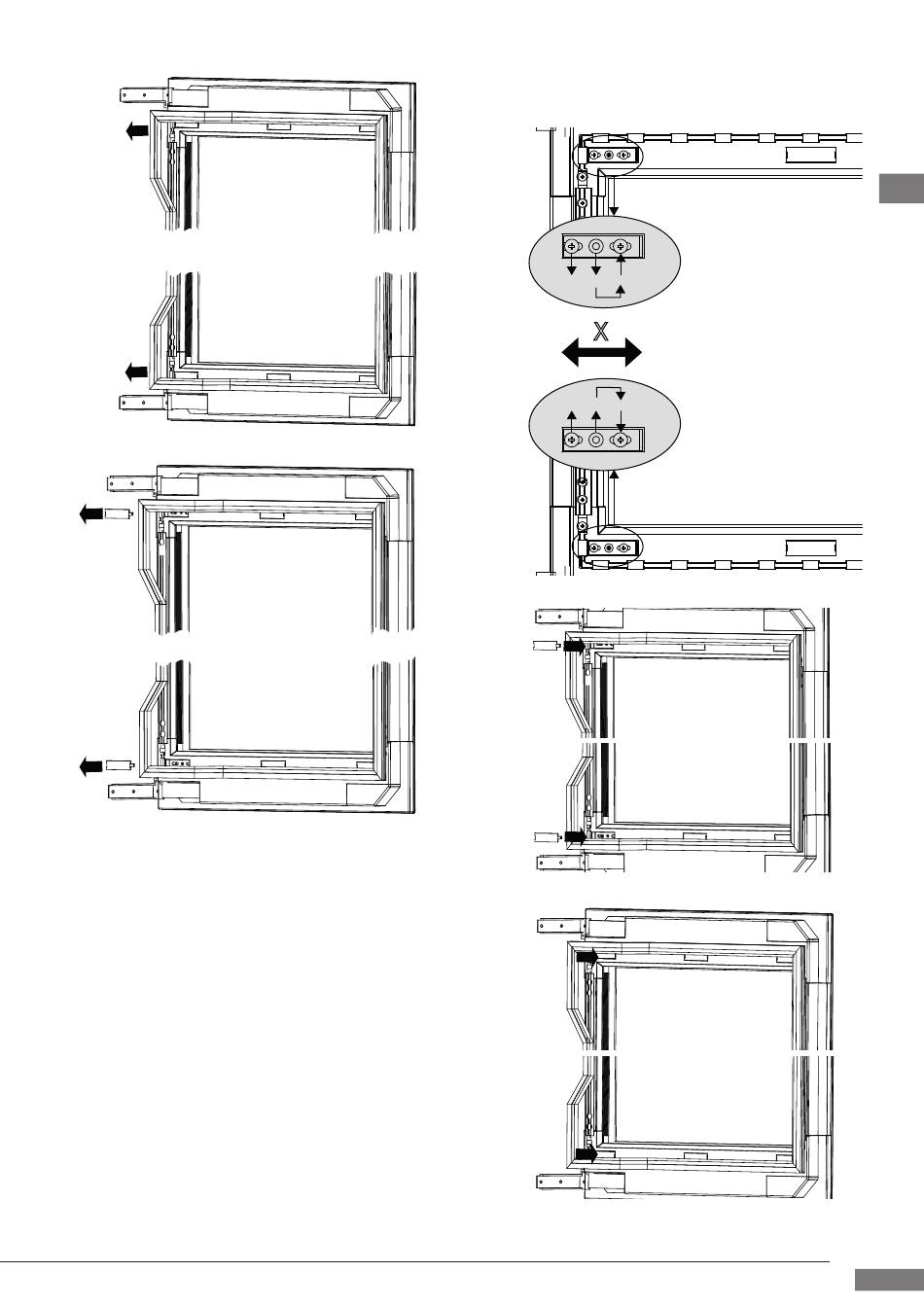 X