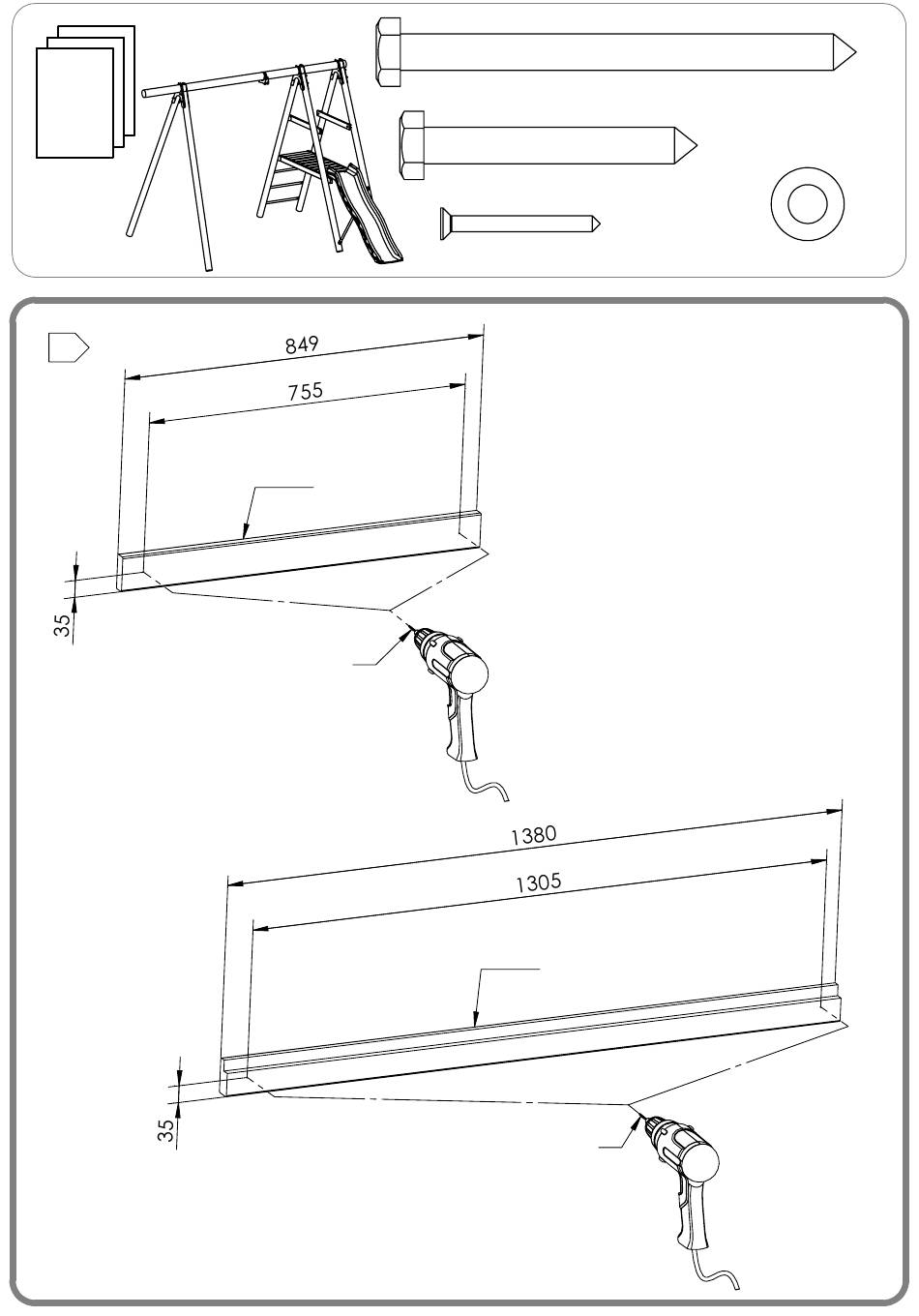 849
755
35
1380
1305
35