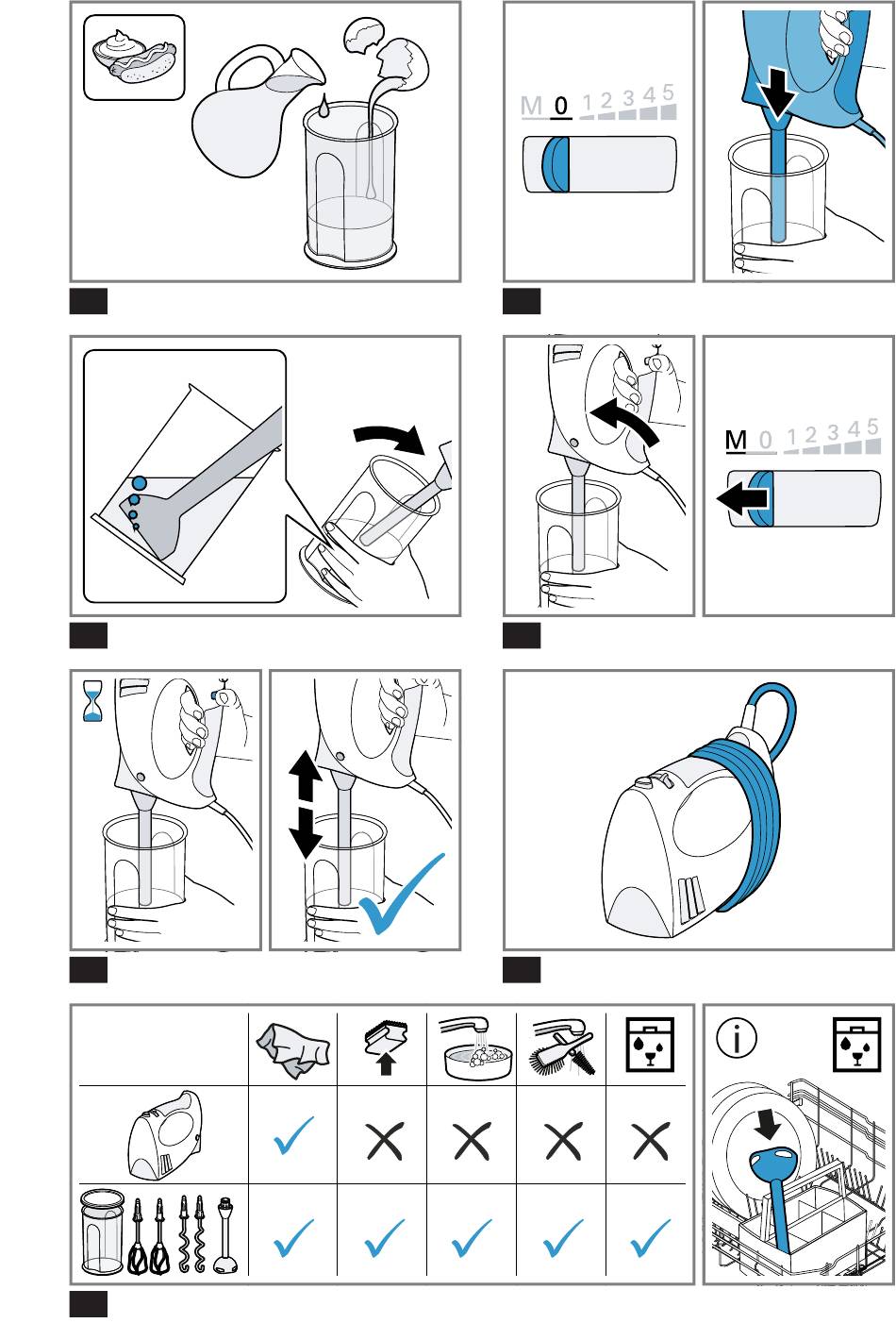 M 0 1 2 3 4 5

M 0 1 2 3 4 5