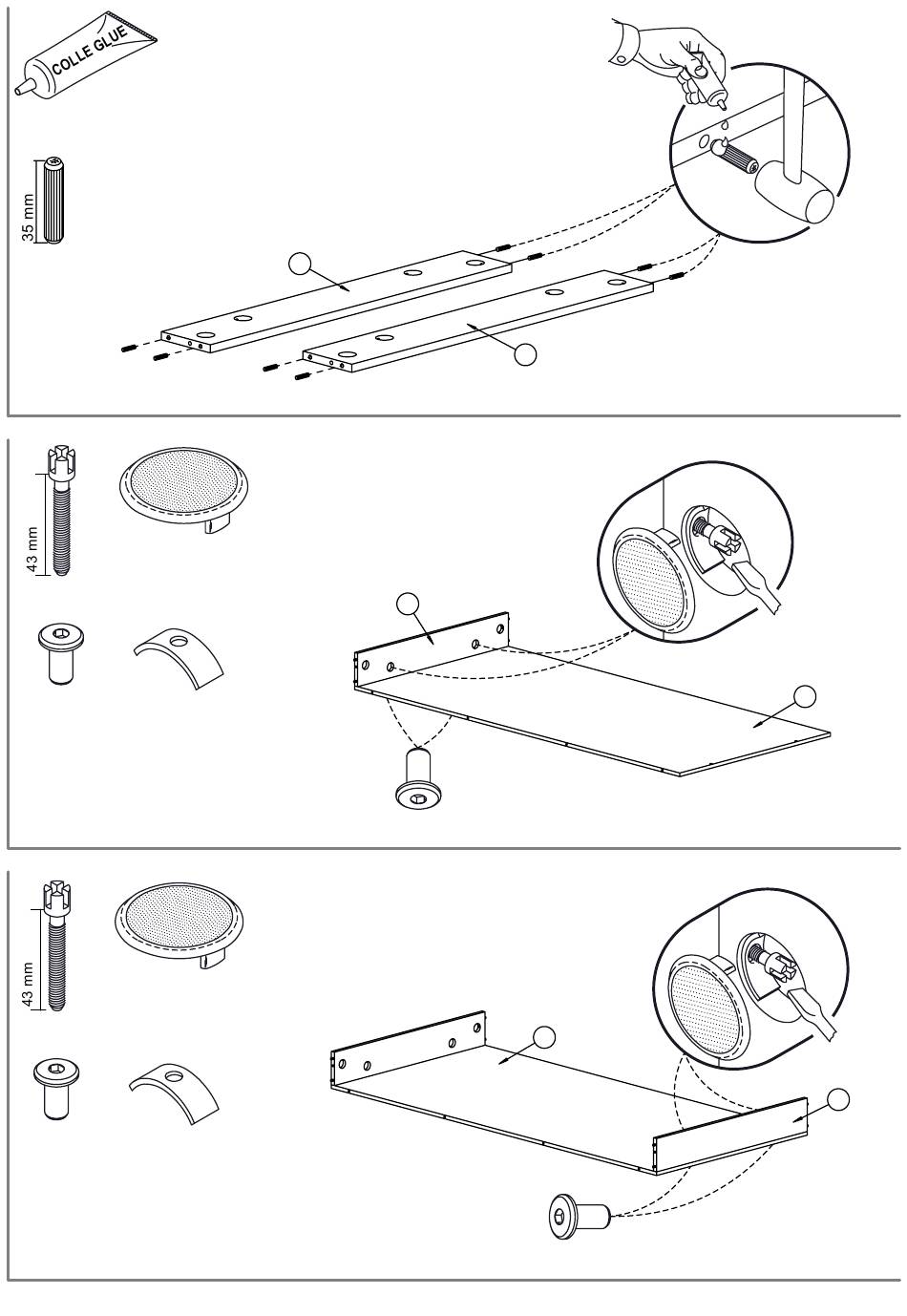 COLLE GLUE

35 mm

43 mm

43 mm