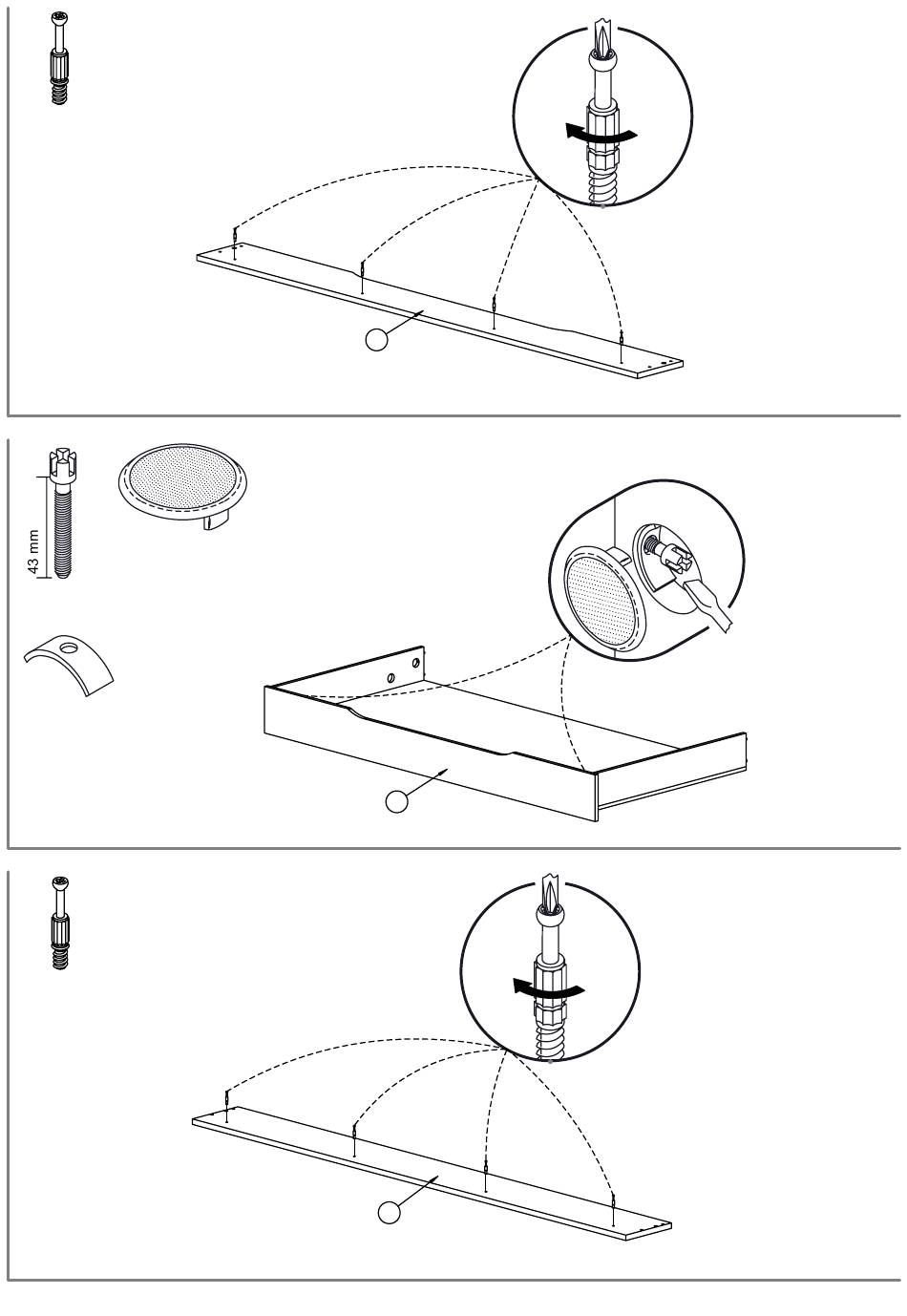 43 mm