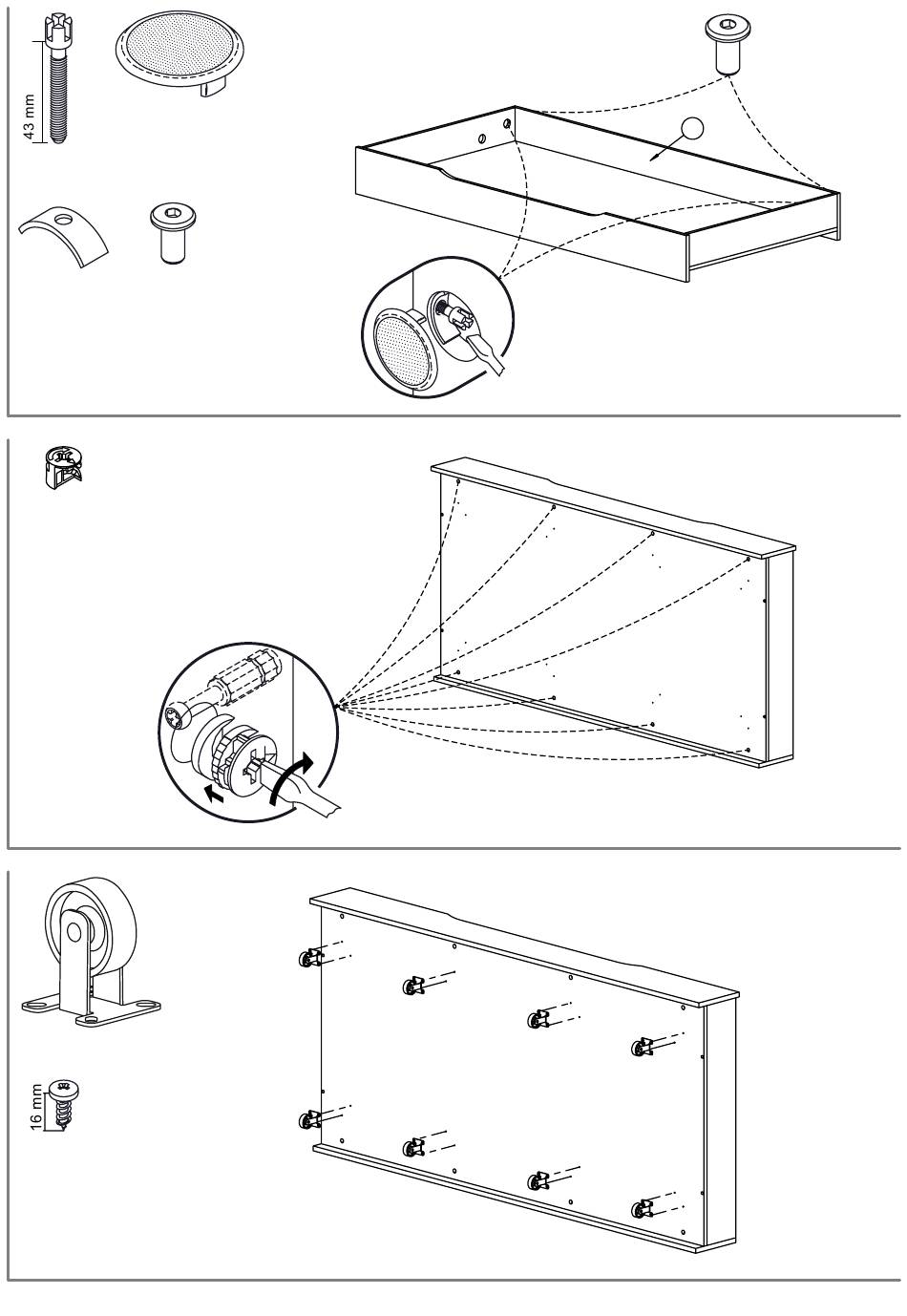 43 mm

16 mm