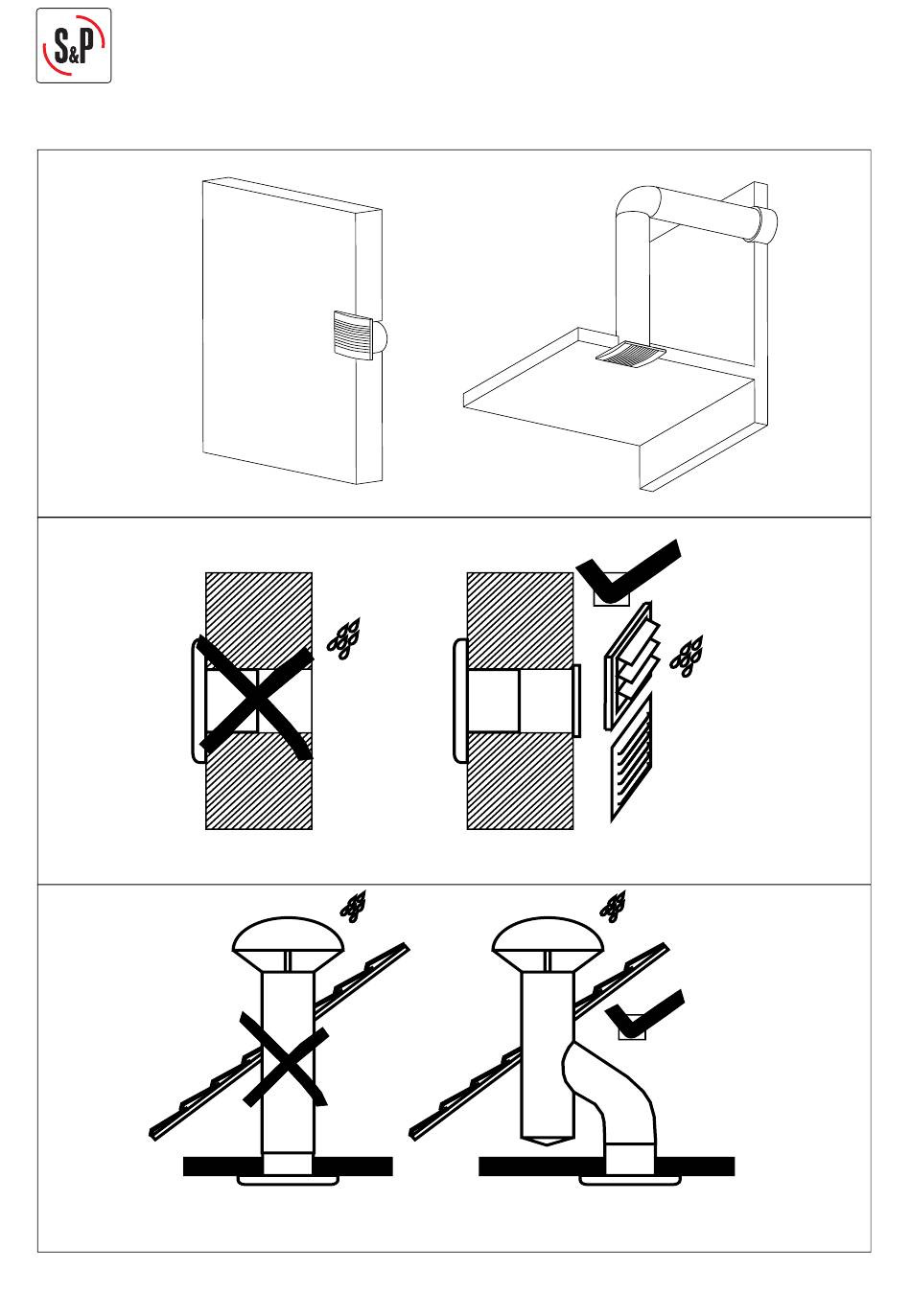 S&P