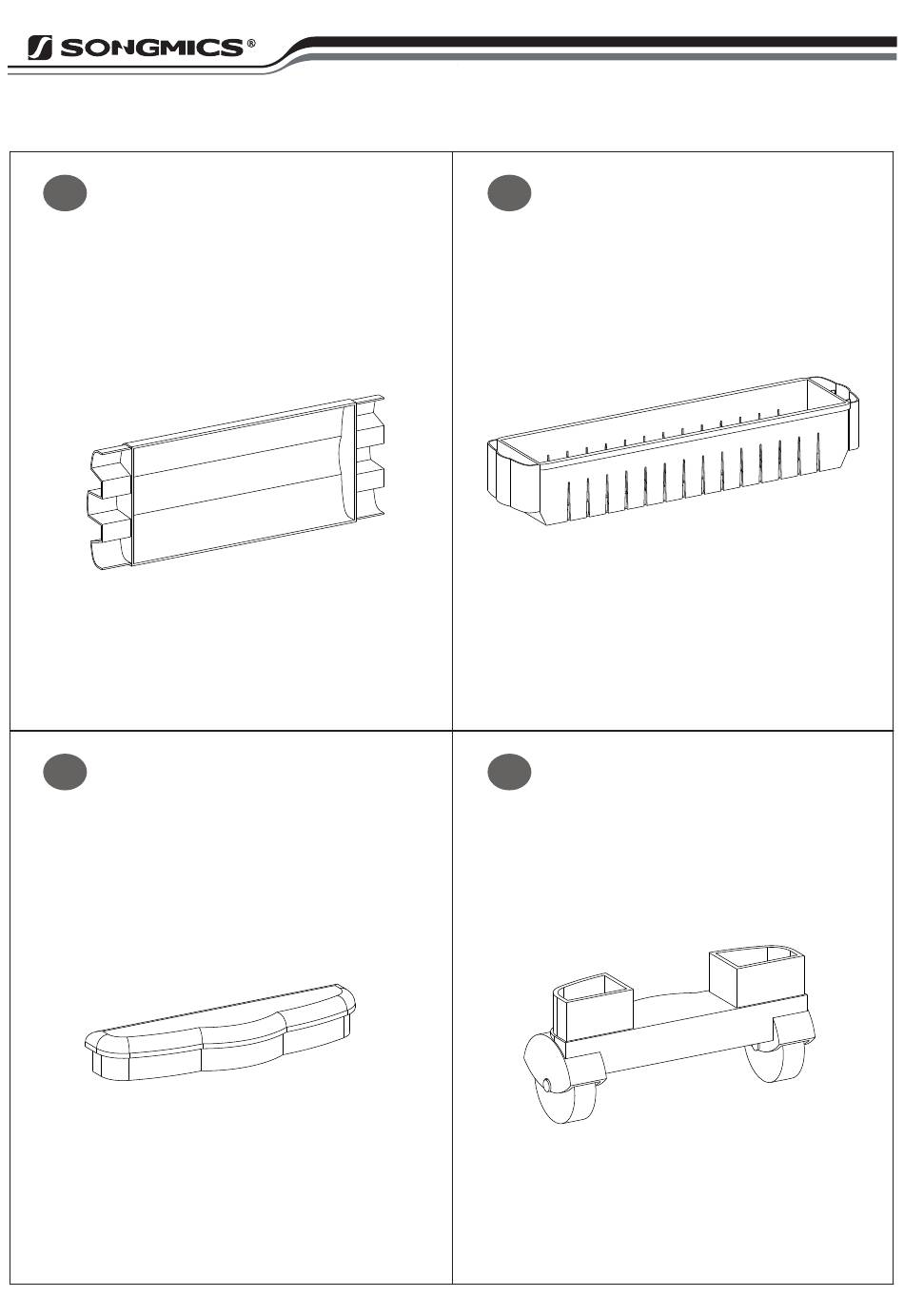 SONGMICS®