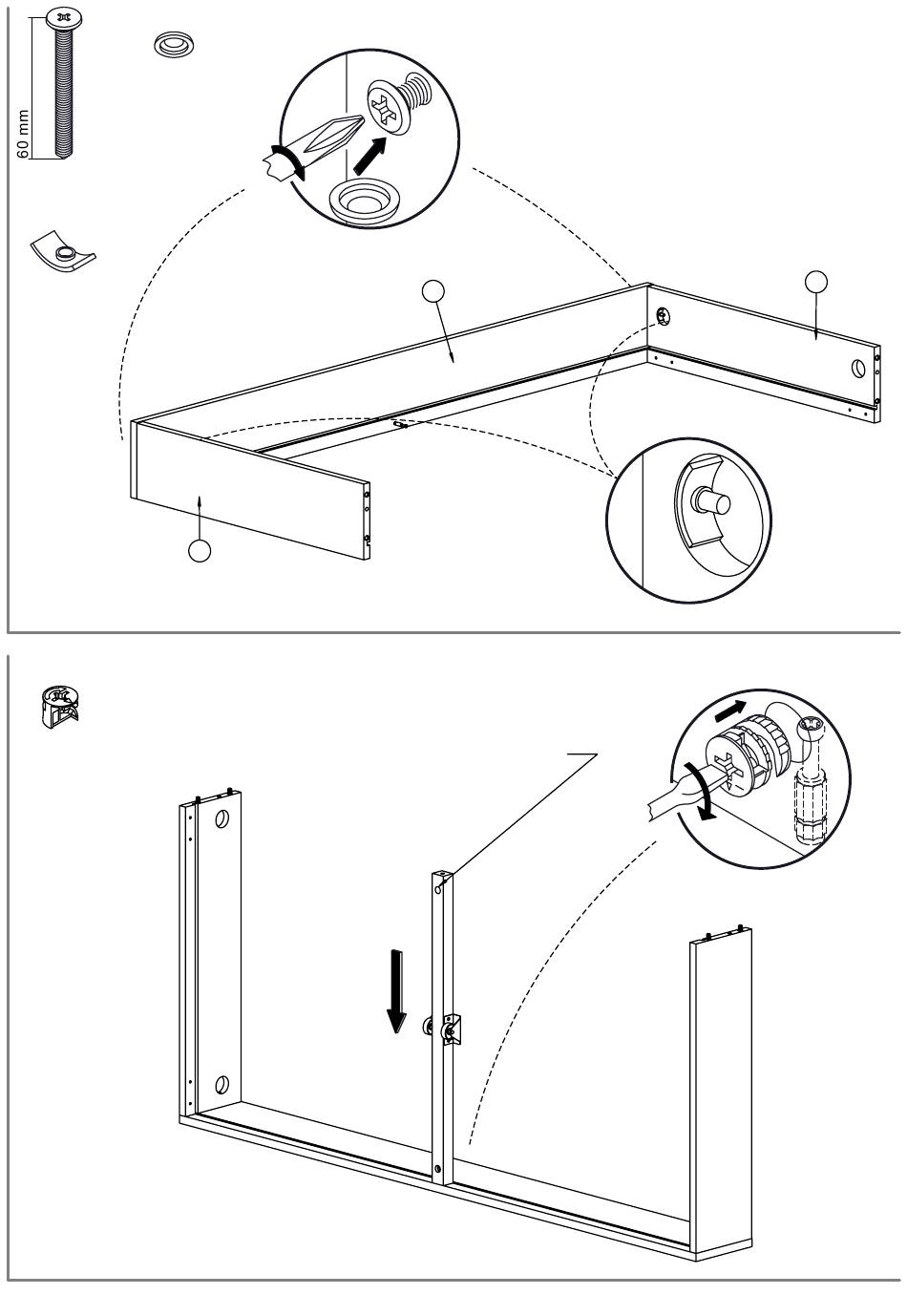 60 mm