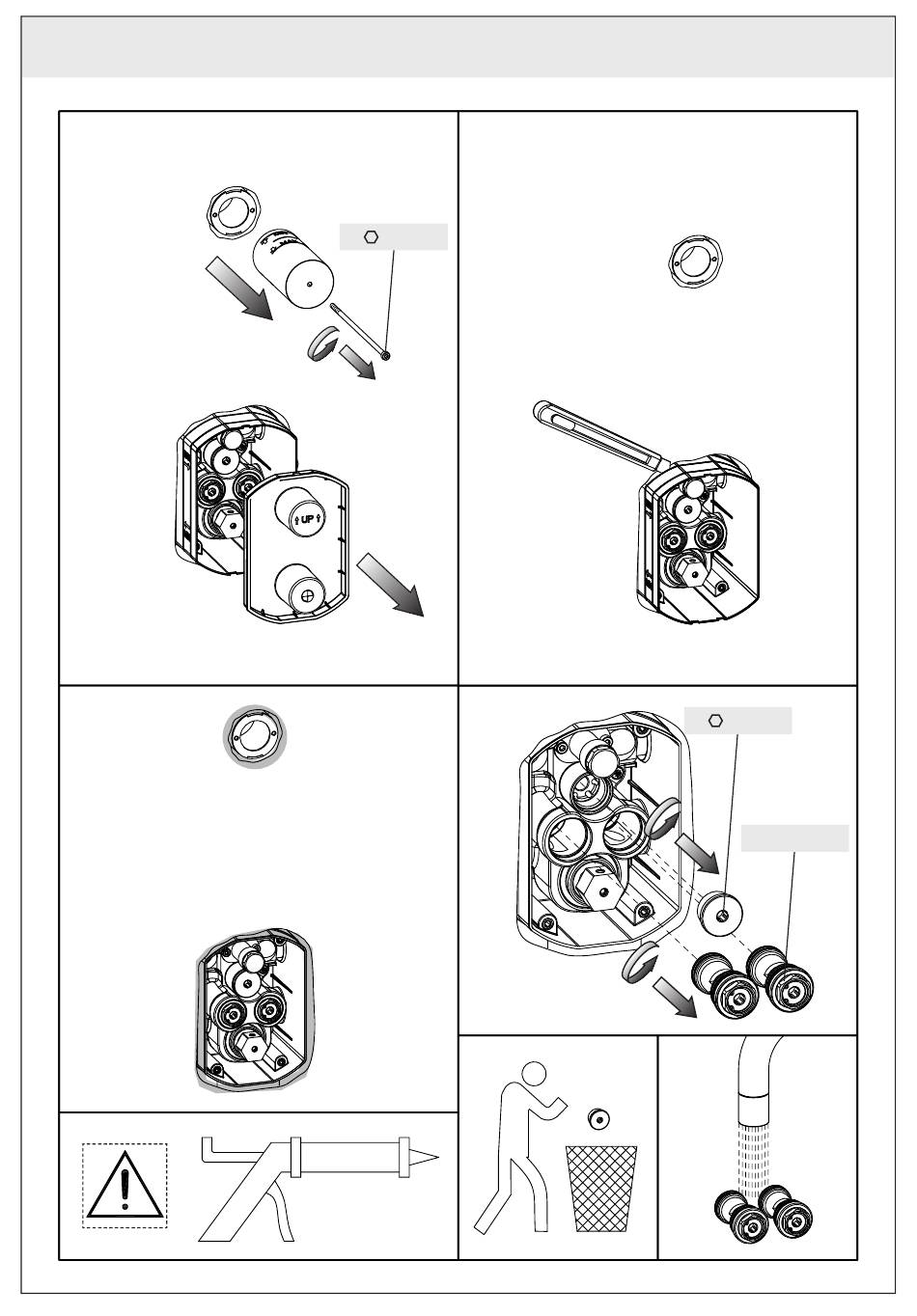 UP