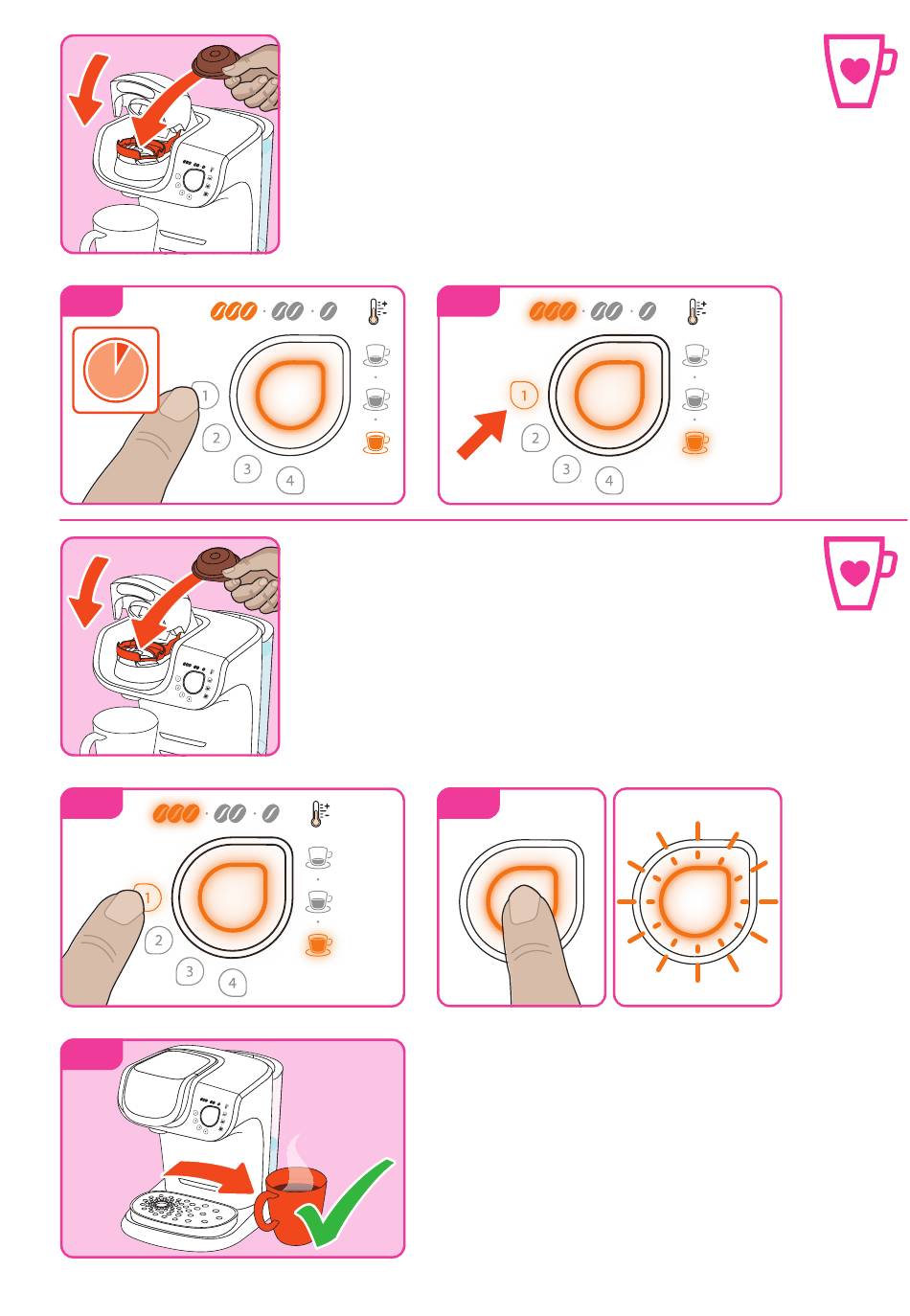 1

2

3

4

1

2

3

4

1

2

3

4