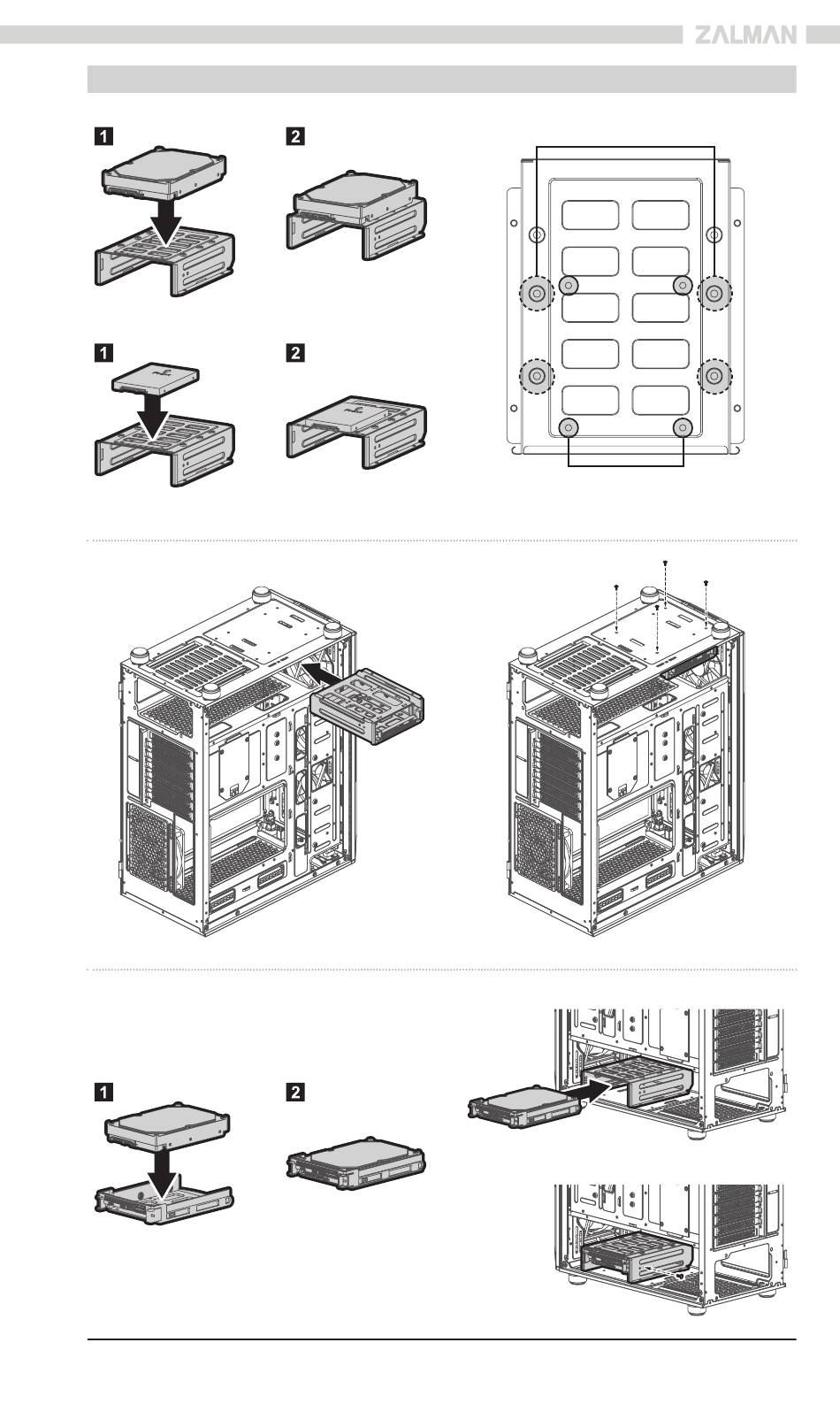 ZALMAN

1

2

1

2

1

2