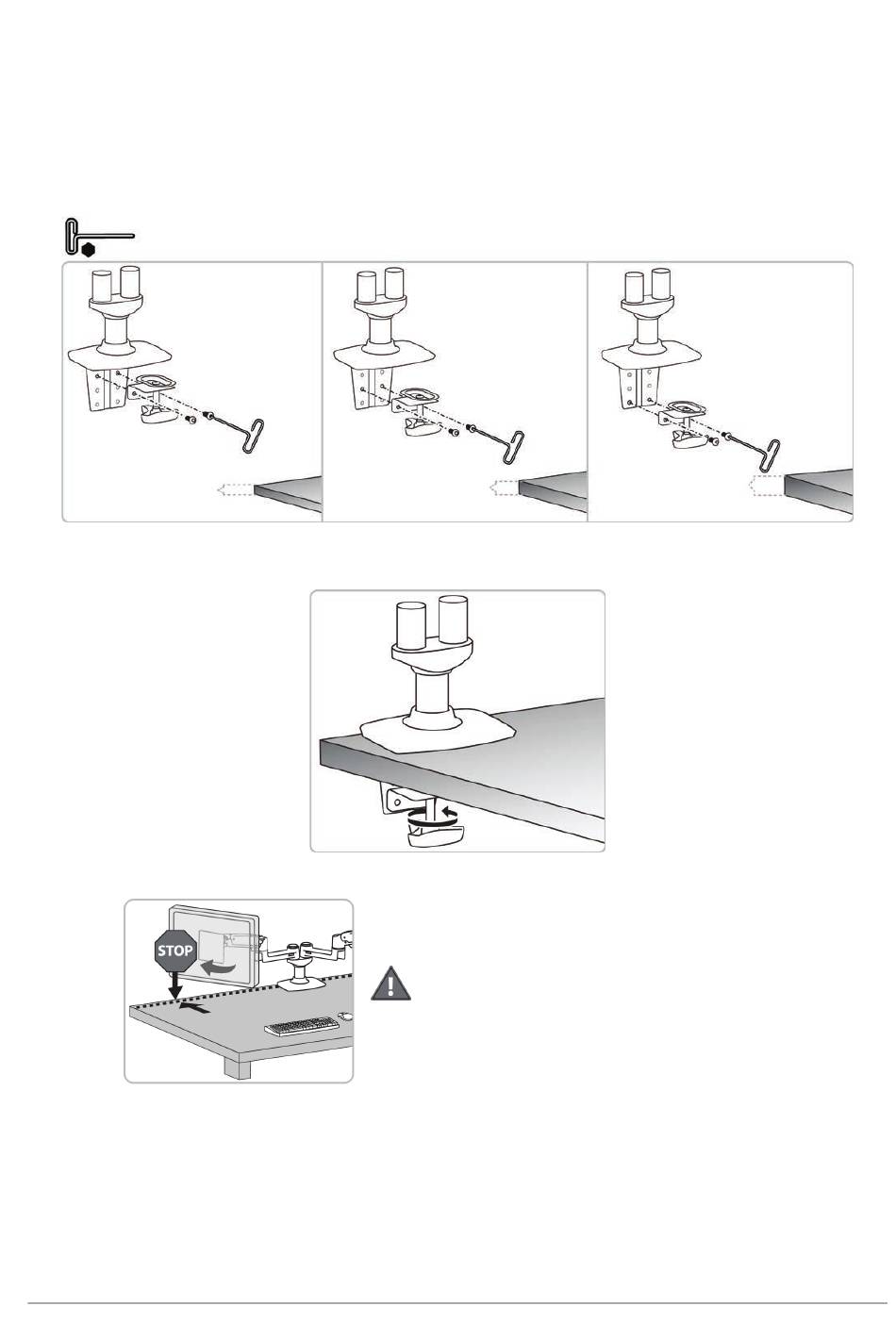 STOP