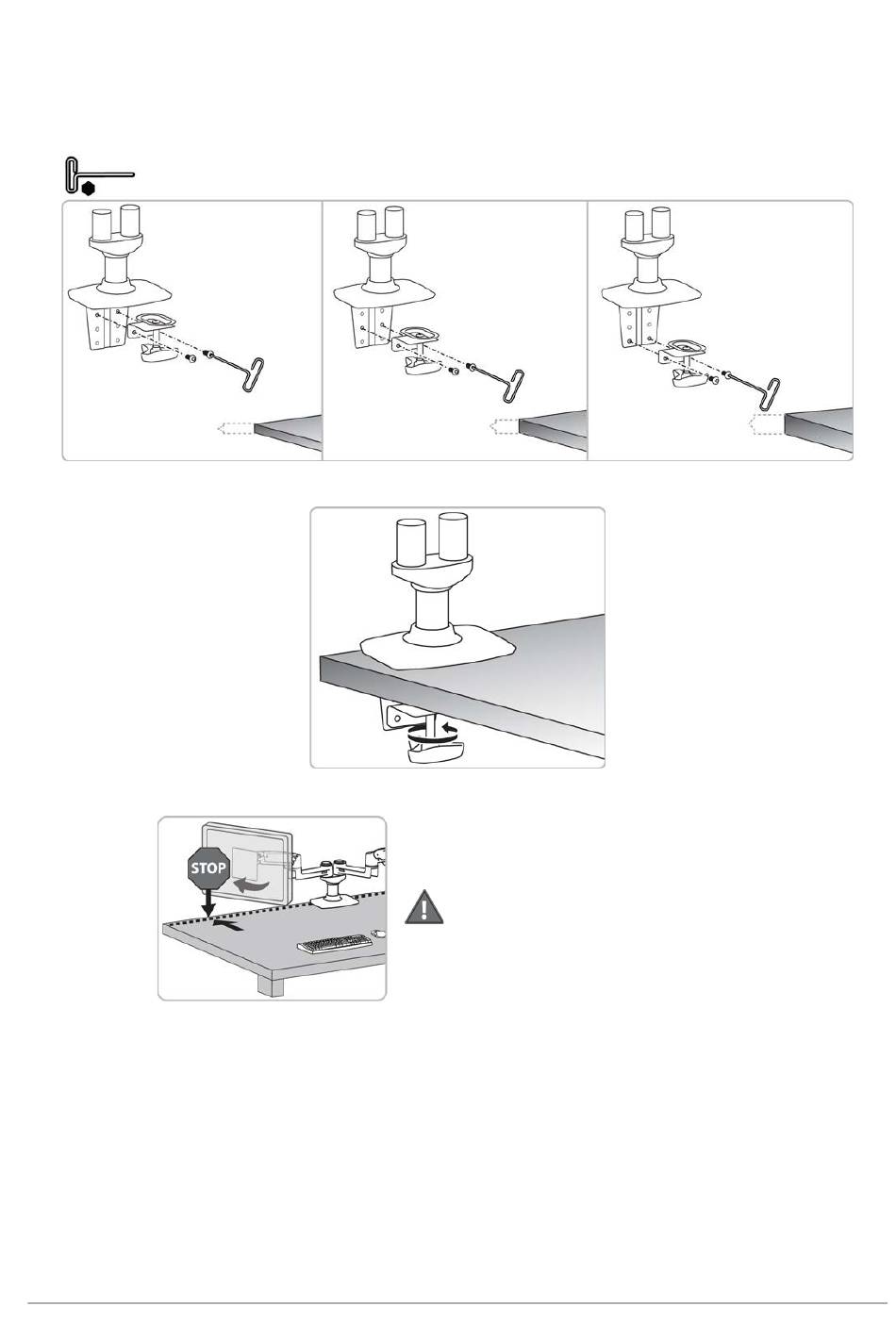 STOP