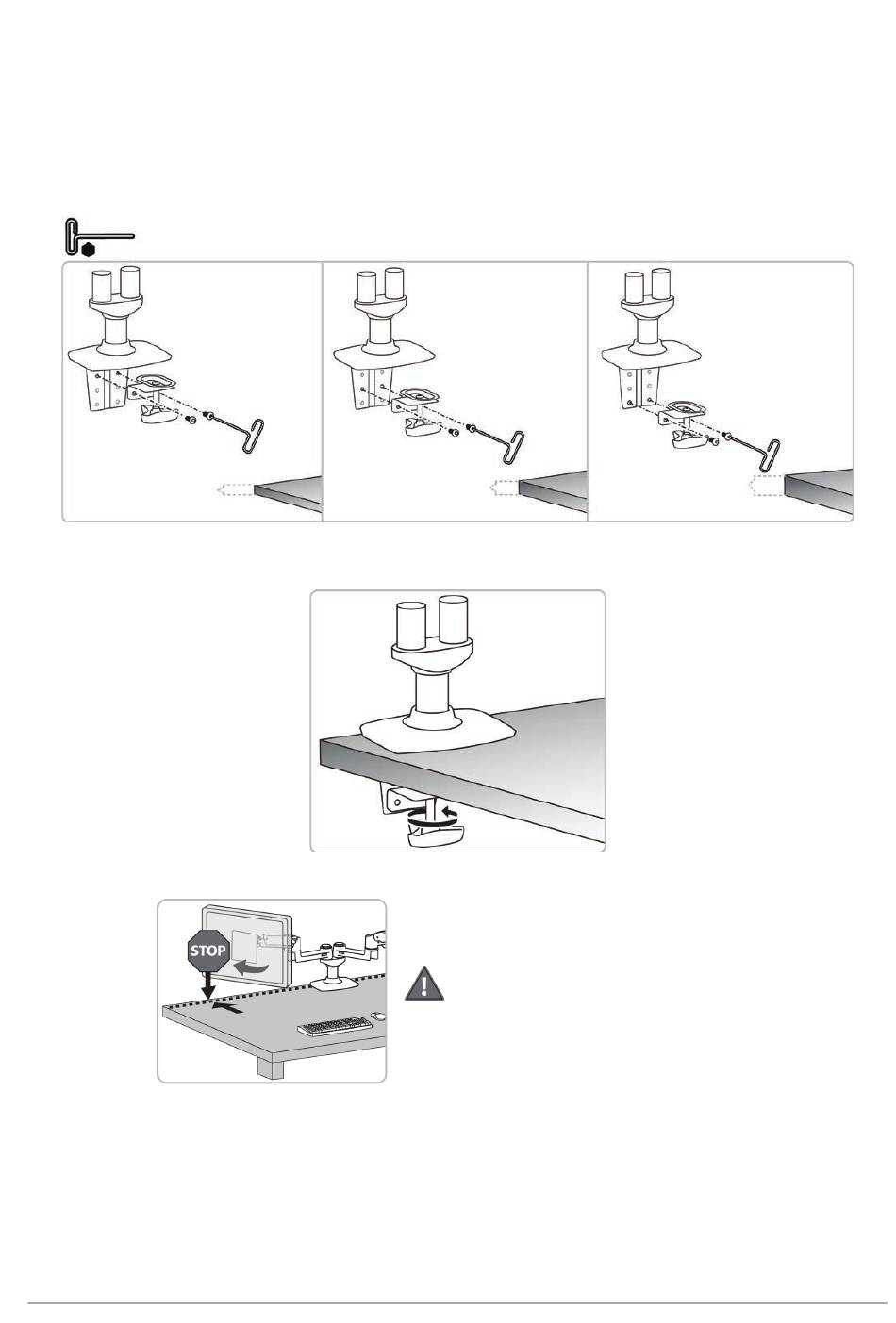 STOP