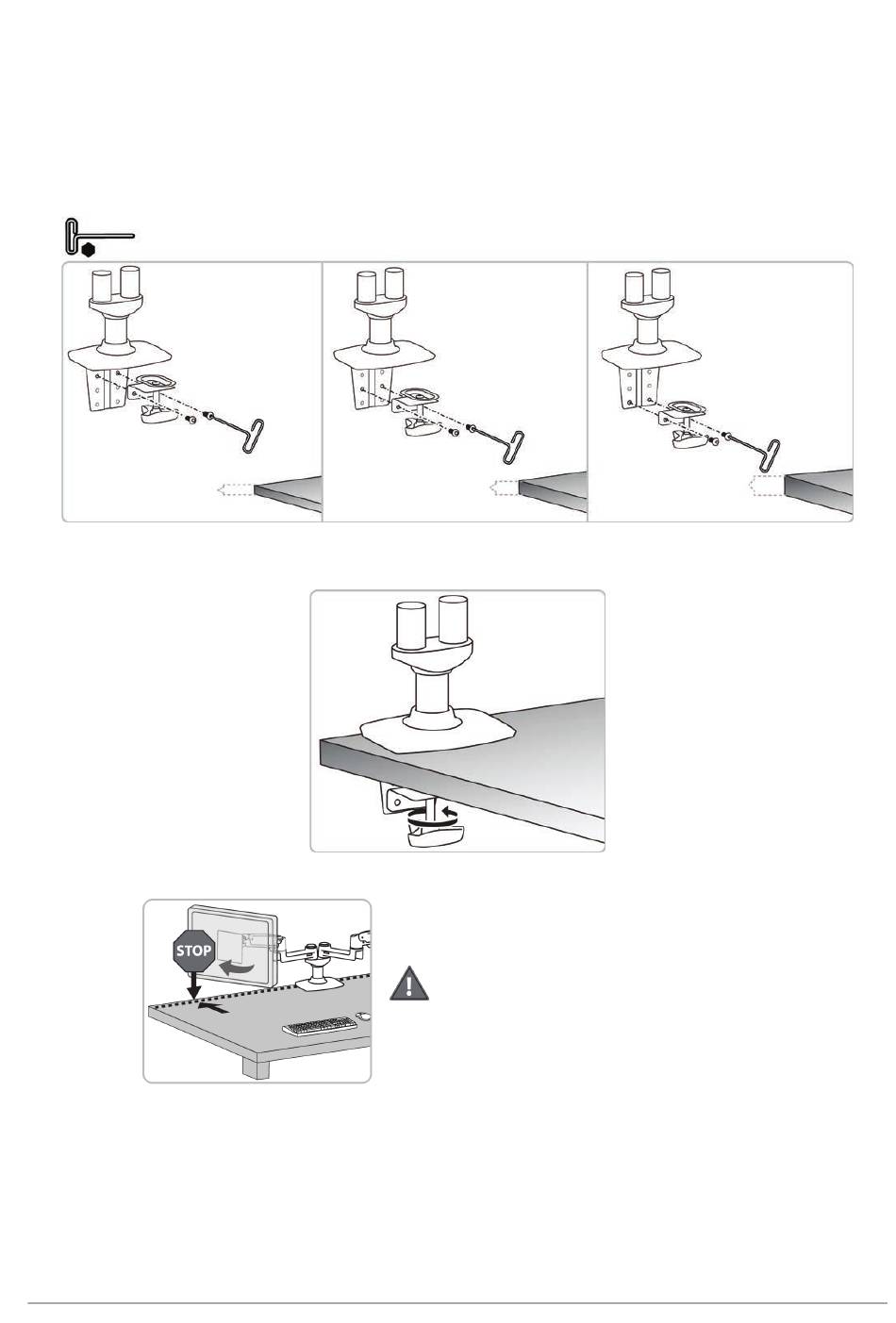 STOP