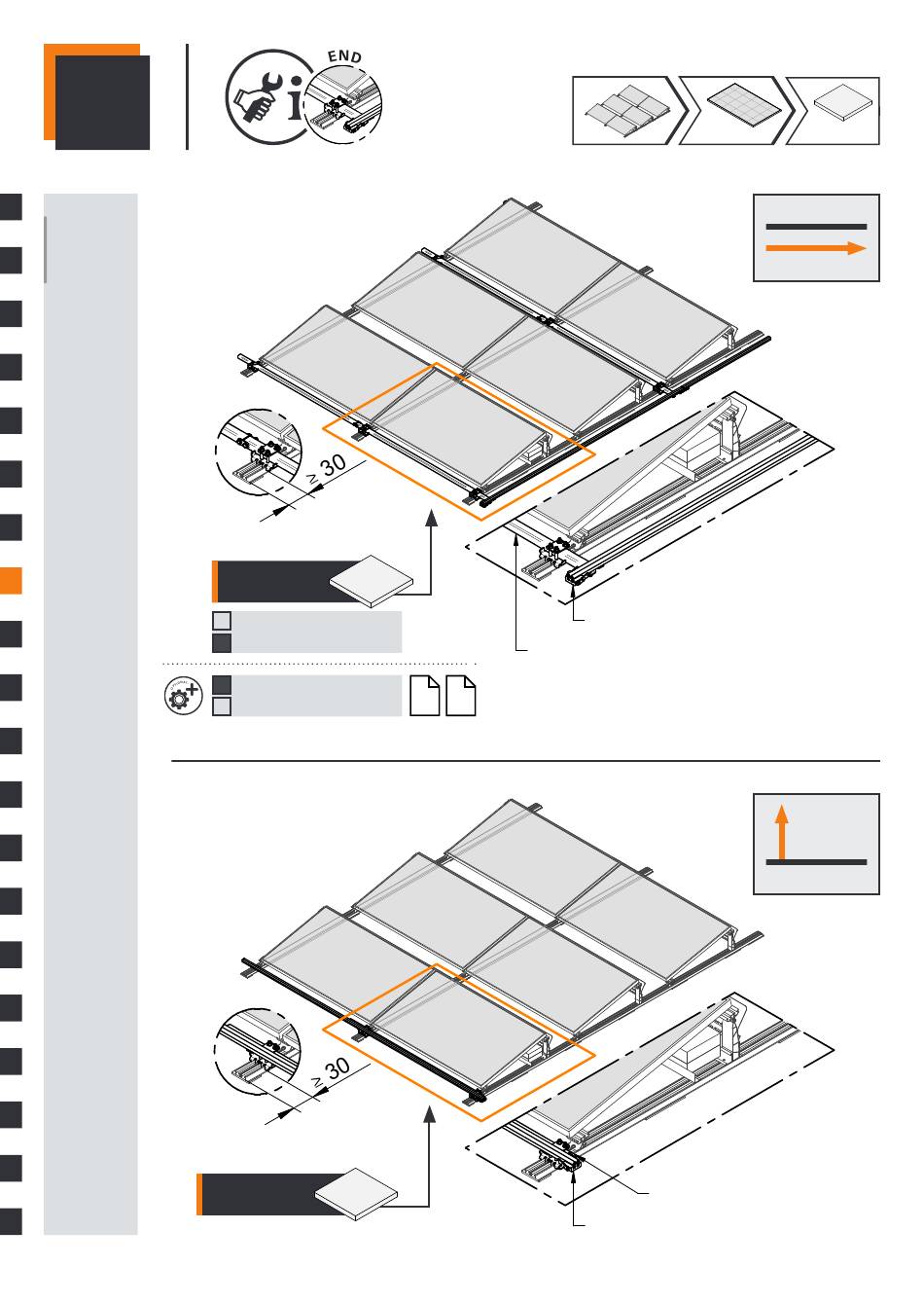 END

$\geq 30$

$\geq 30$