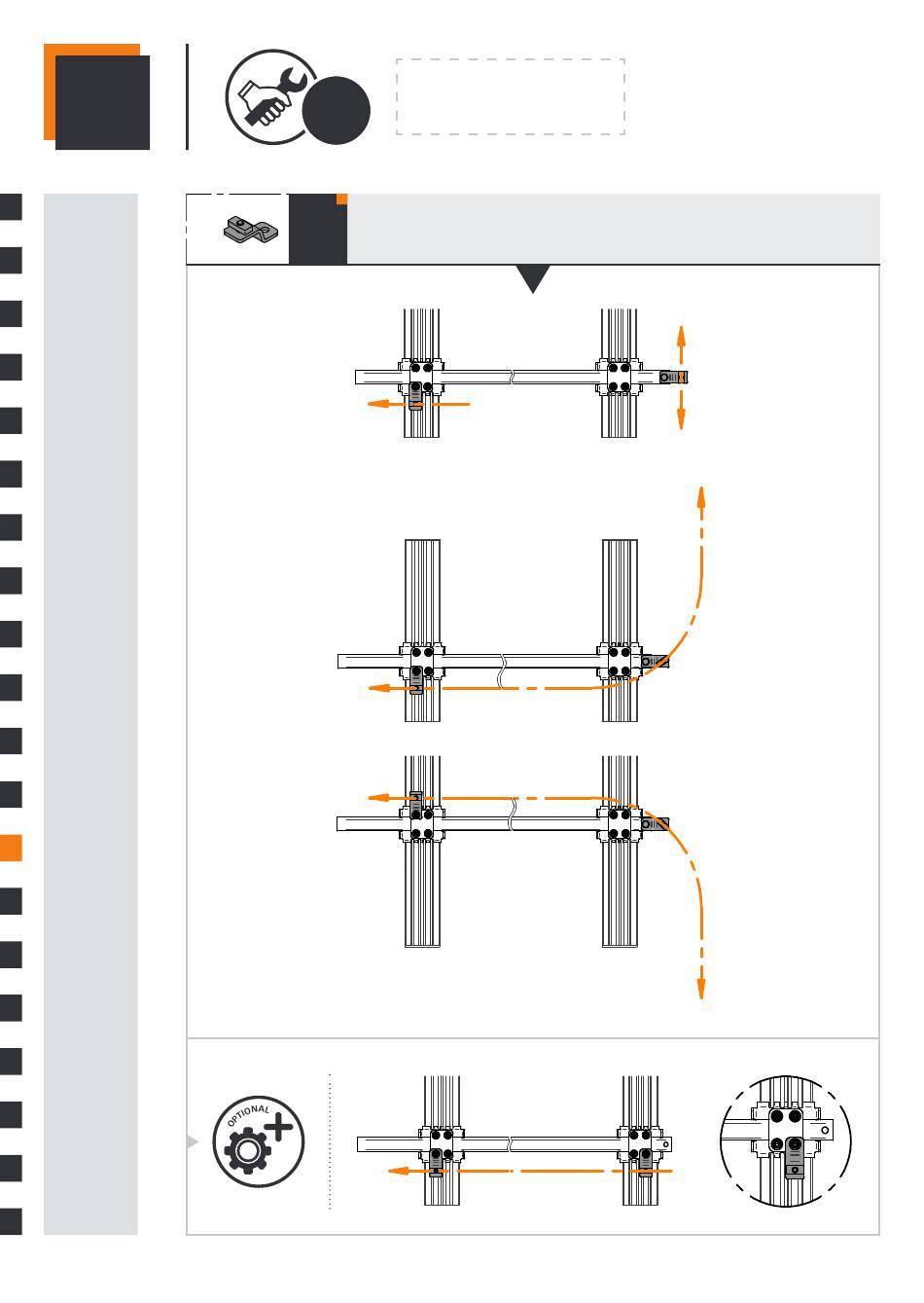 OPTIONAL