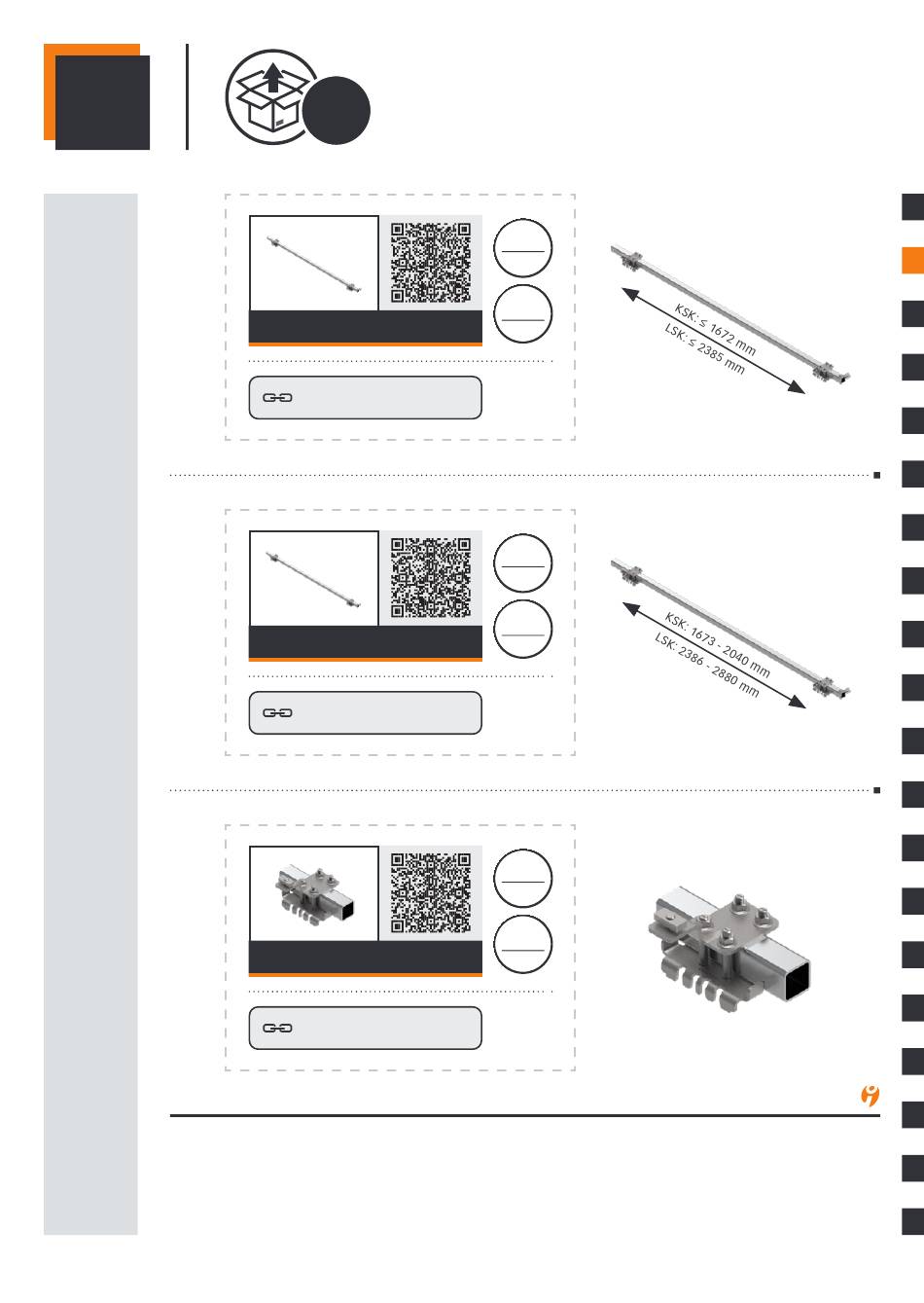 KSK: ≤ 1672 mm
LSK: ≤ 2385 mm

KSK: 1673 - 2040 mm
LSK: 2386 - 2880 mm