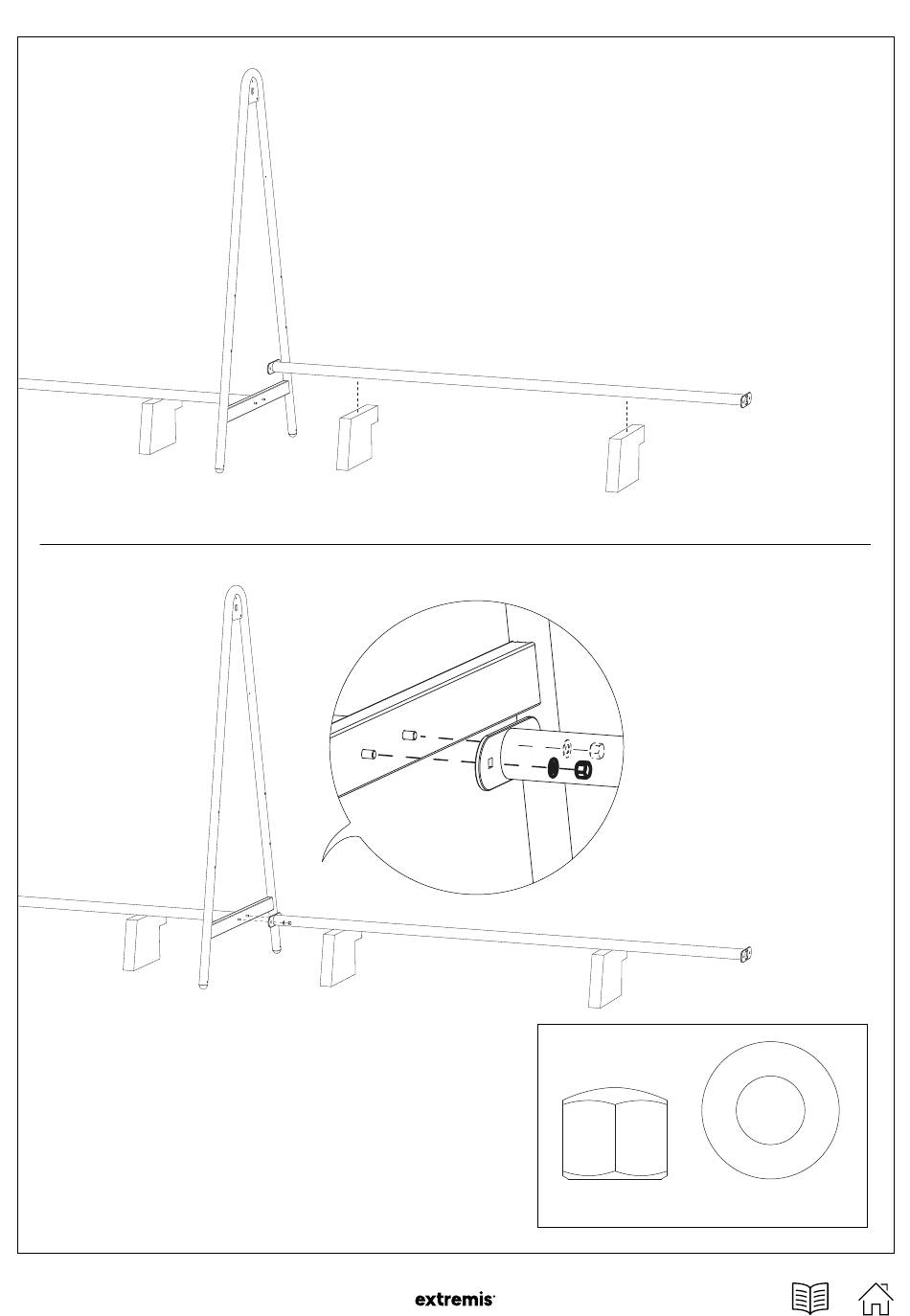 extremis