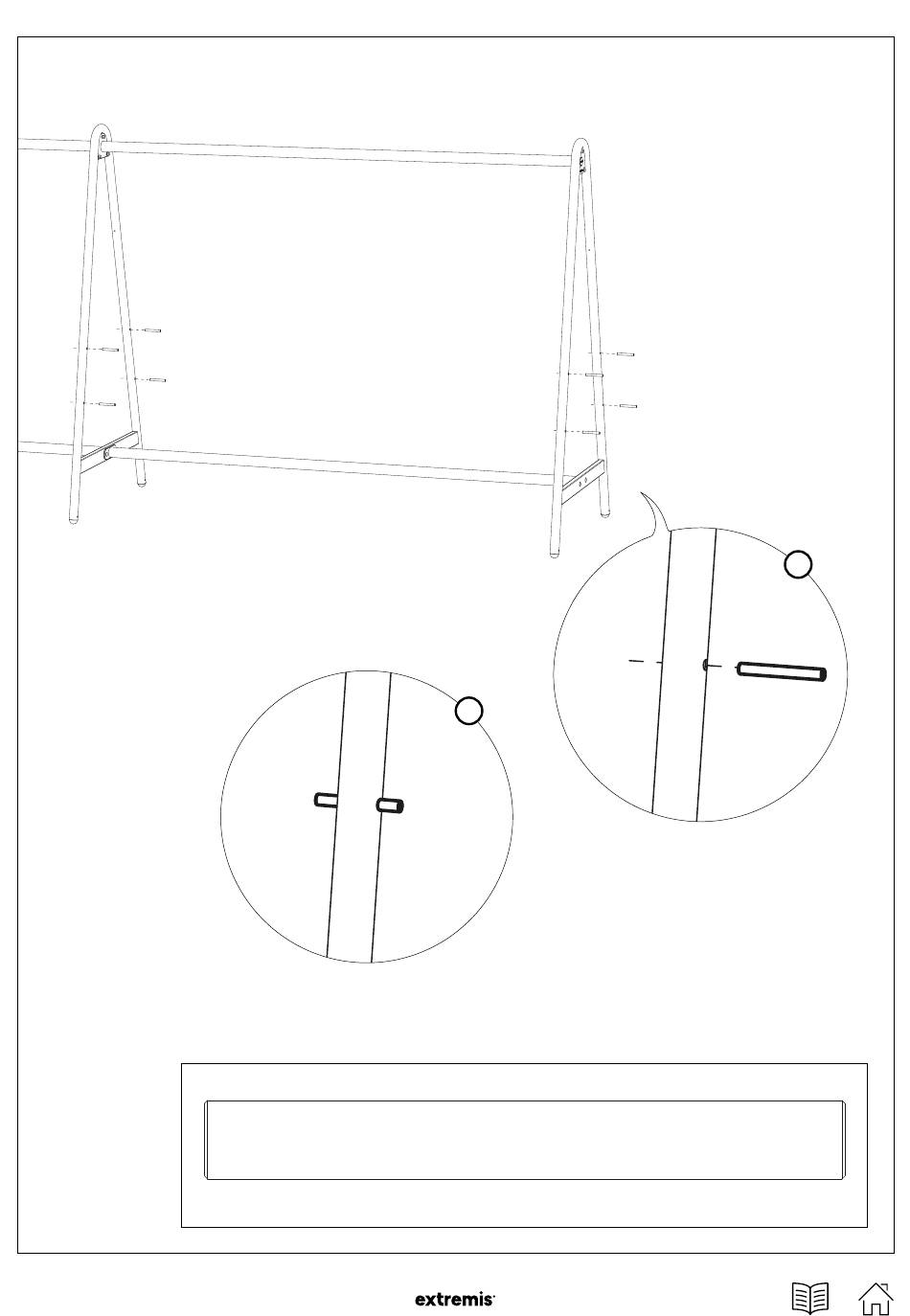 extremis