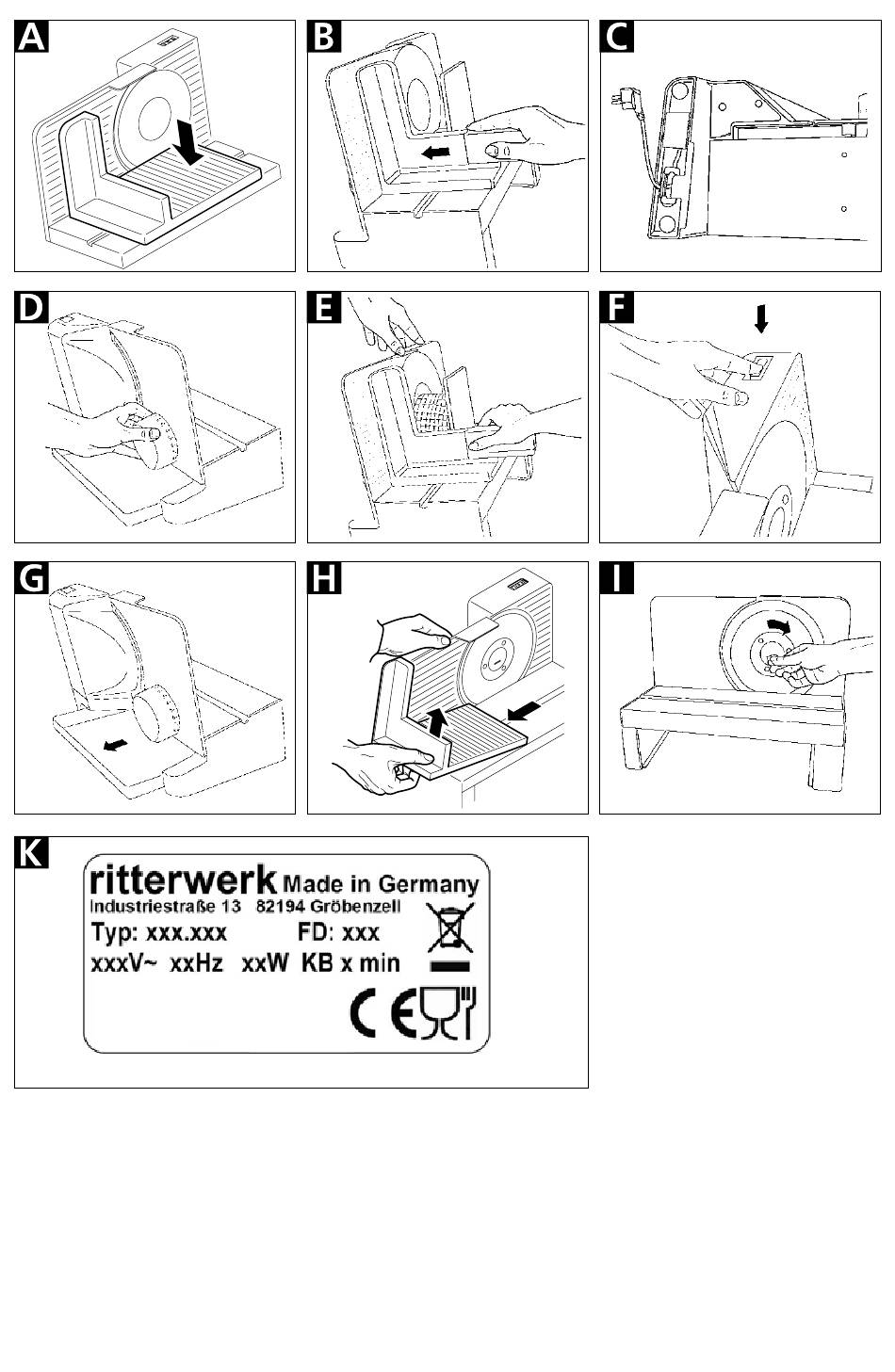 A

B

C

D

E

F

G

H

I

K

ritterwerk Made in Germany
Industriestraße 13 82194 Gröbenzell
Typ: xxx.xxx FD: xxx
xxxV~ xxHz xxW KB x min

CE