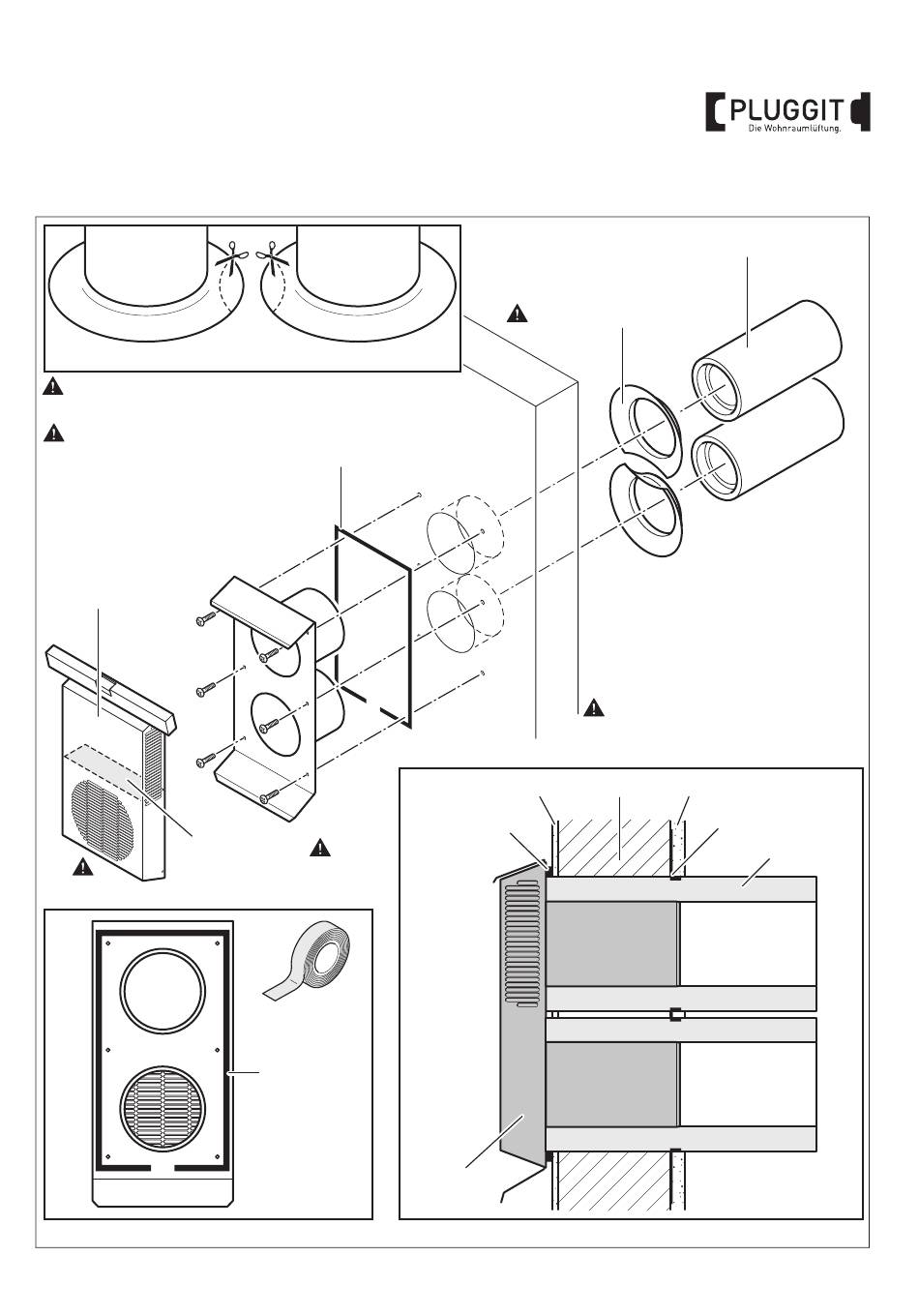 PLUGGIT
Die Wohnraumlüftung.