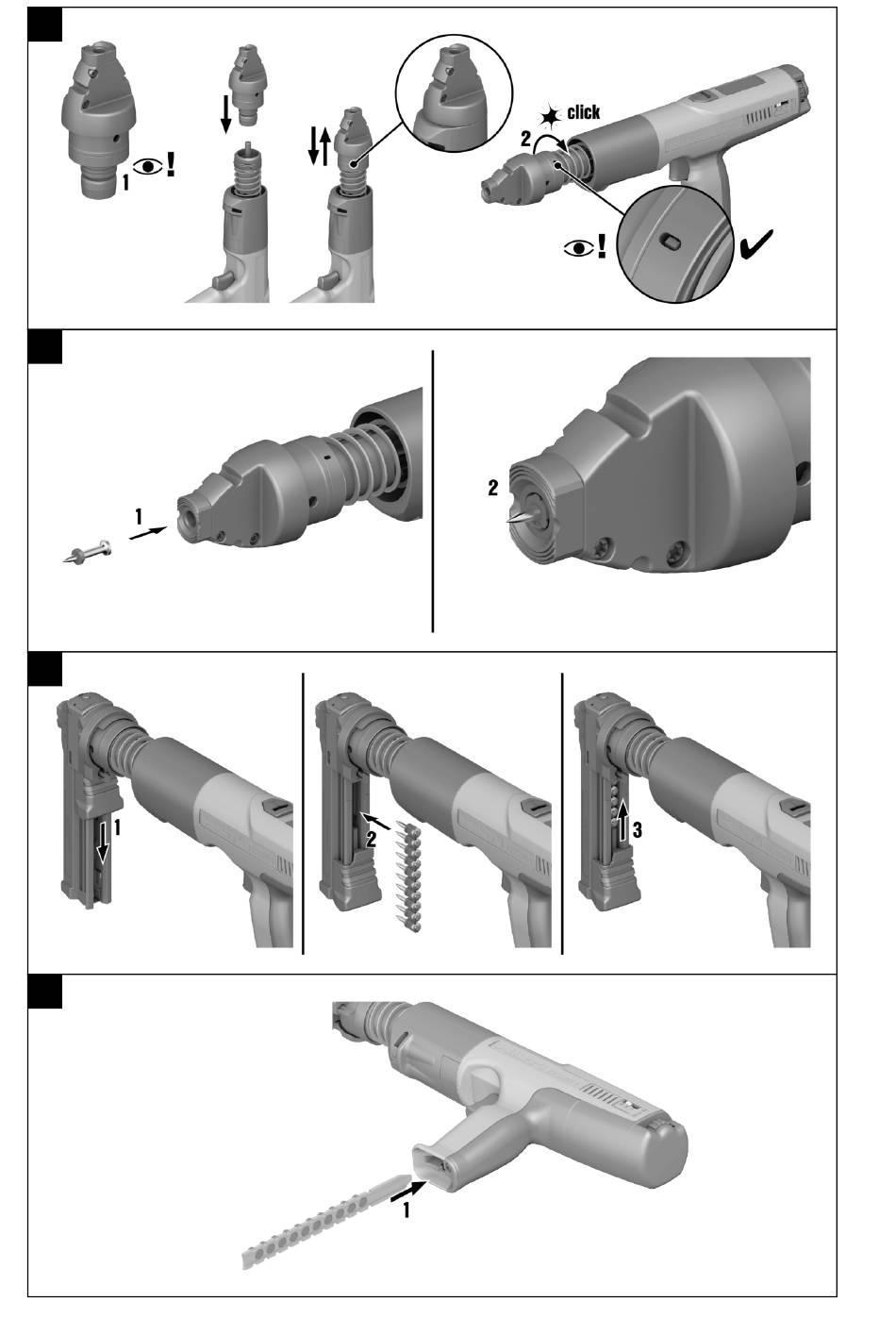 1

click

2

1

2

1

2

3

1