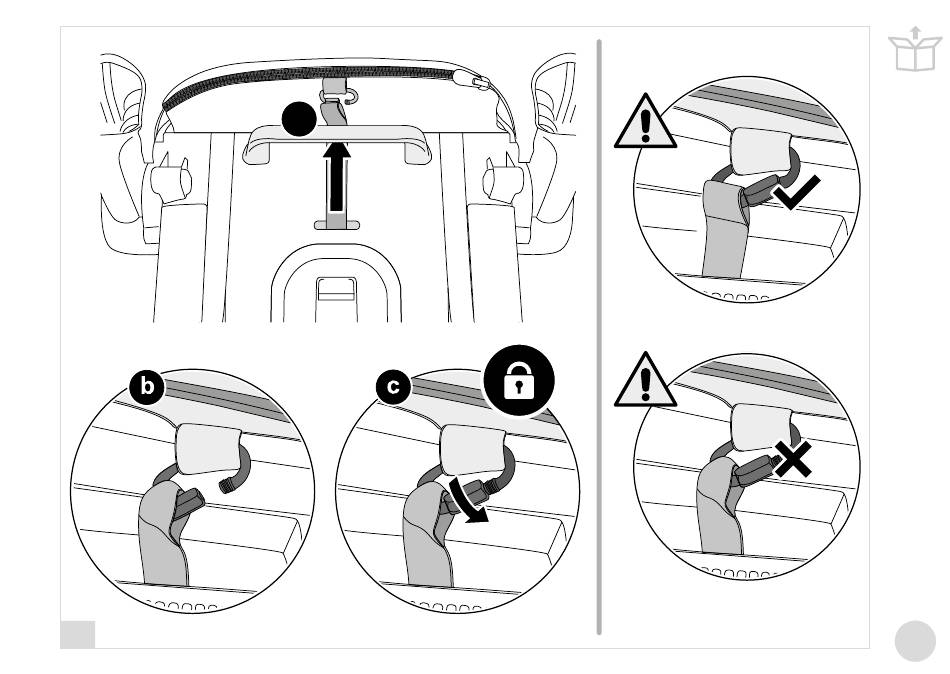 b

c