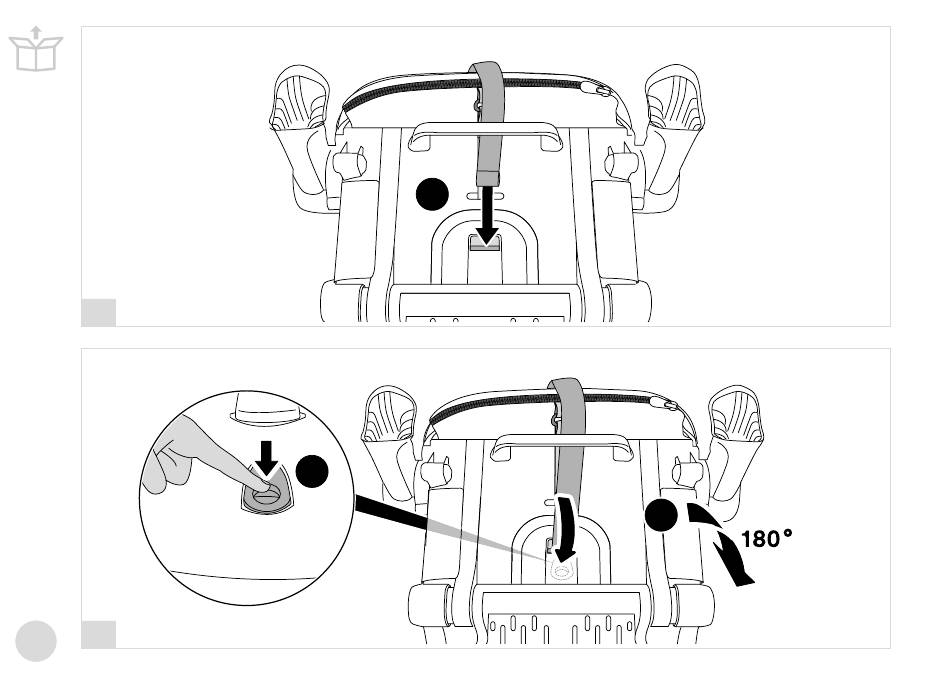 180°