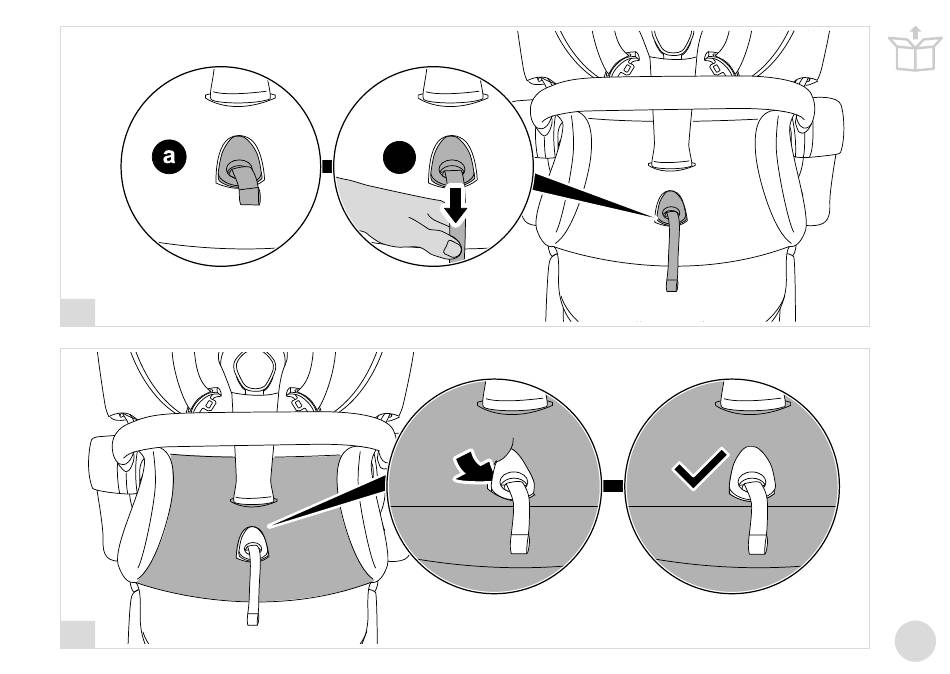 a