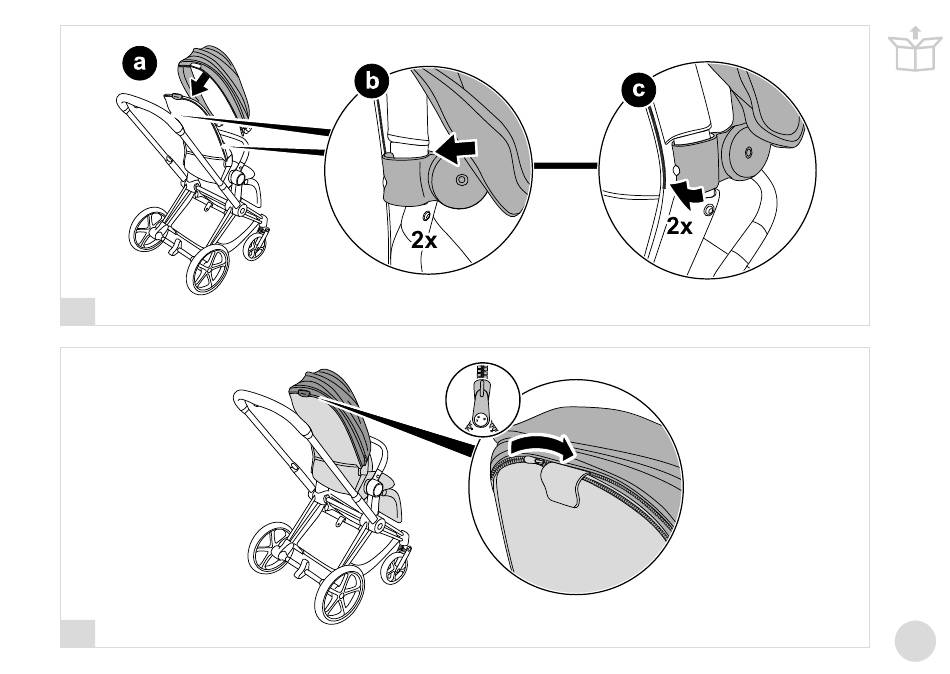 a
b
2x
c
2x