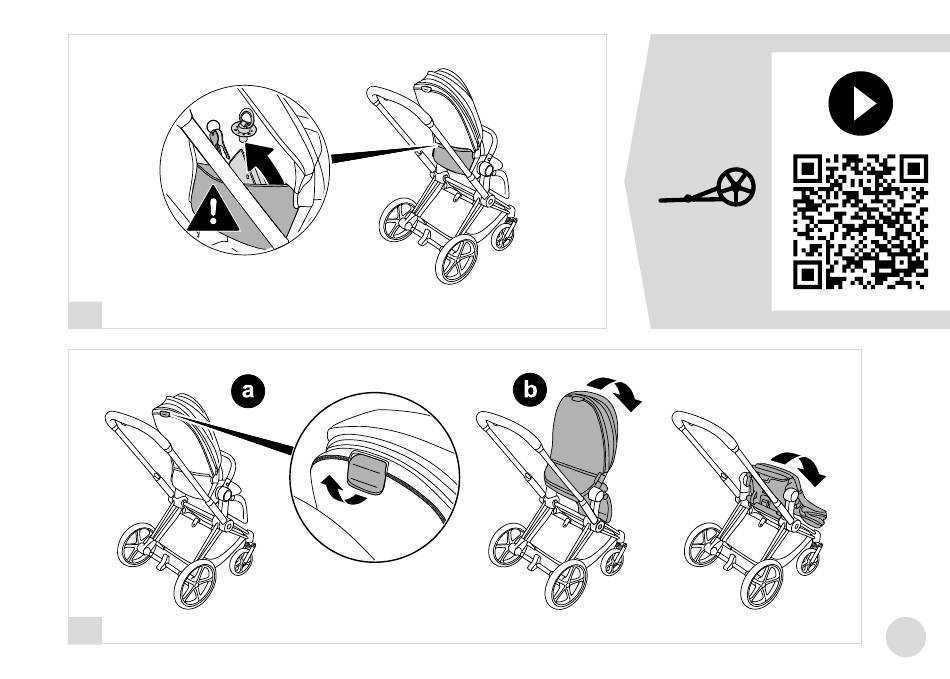 a

b