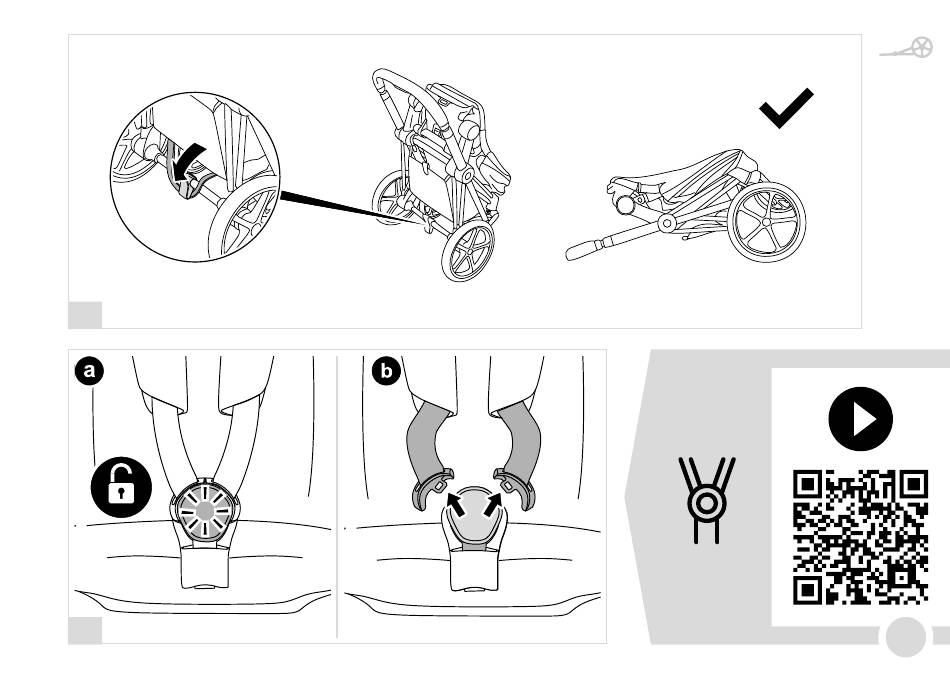 a

b