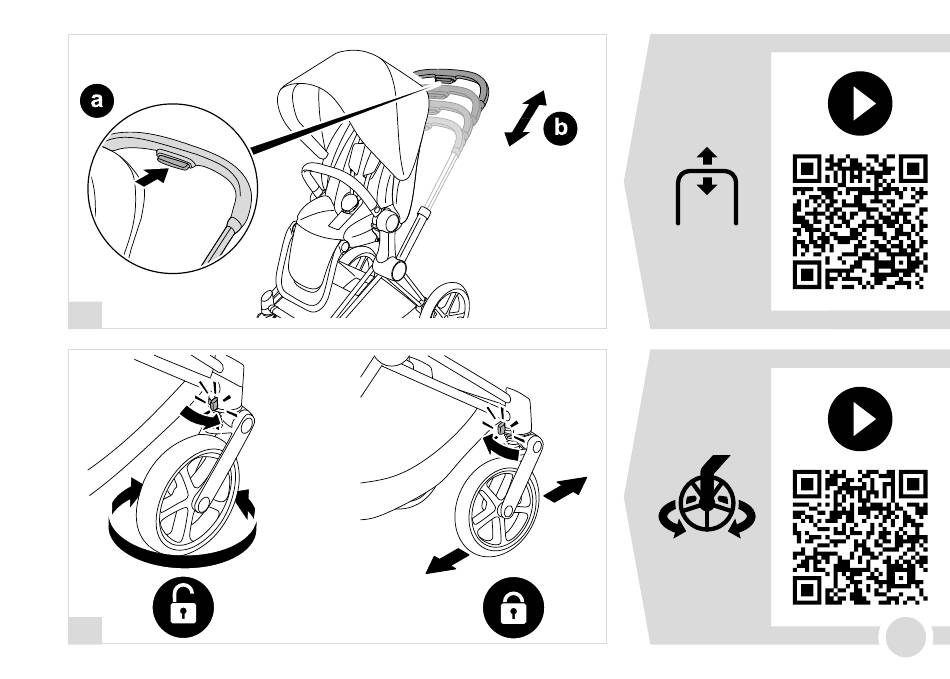 a

b