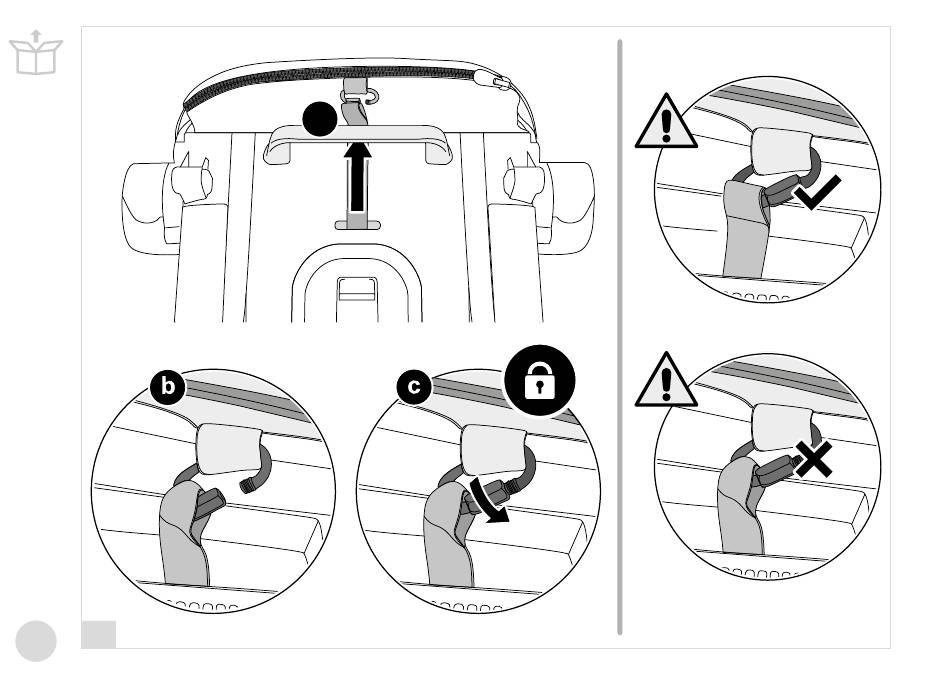 b

c