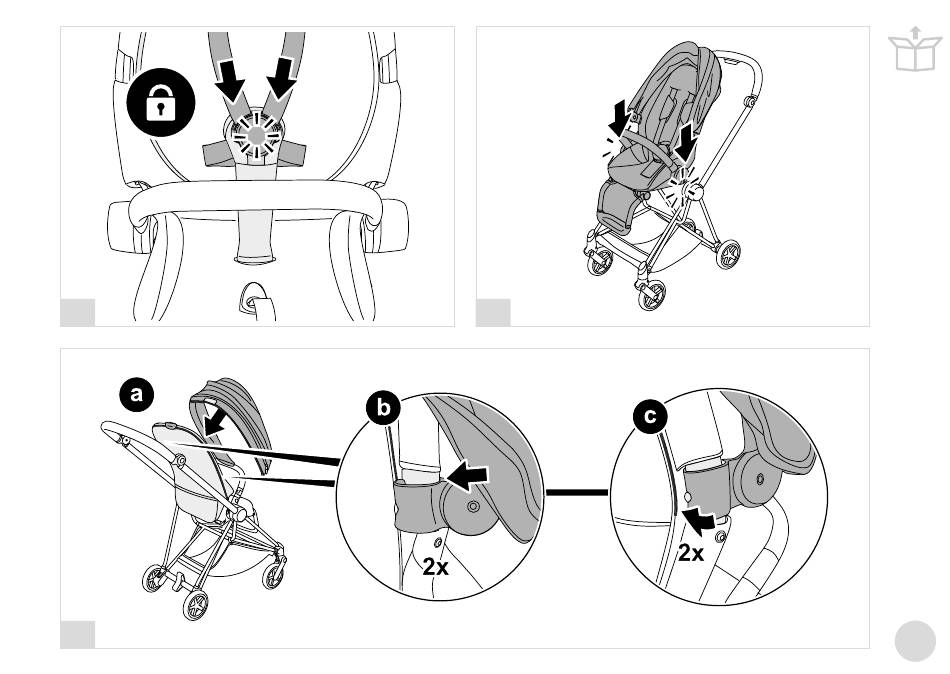 a

b

2x

c

2x