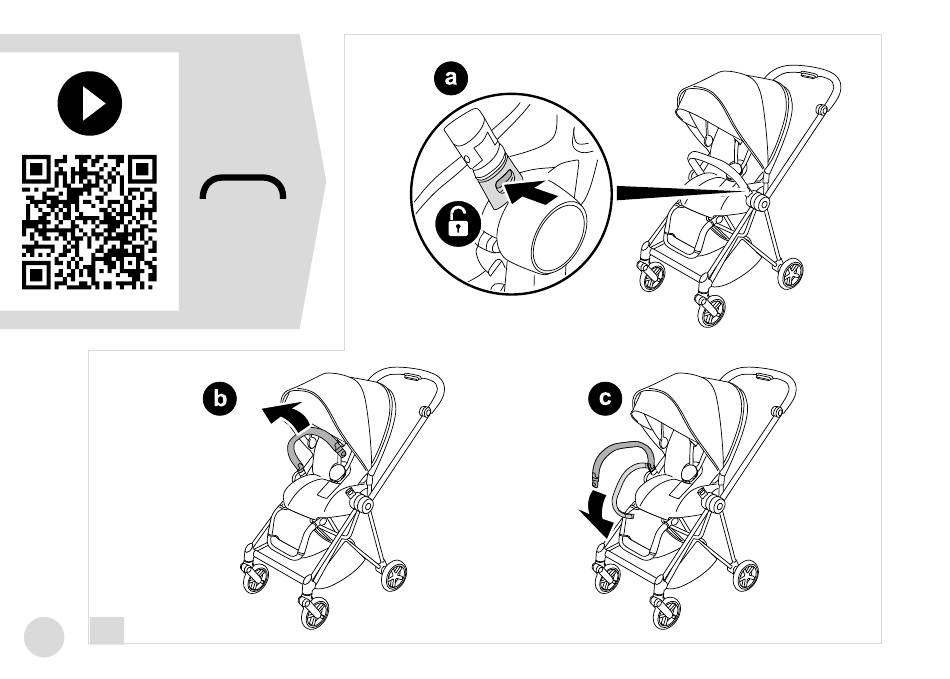 a

b

c