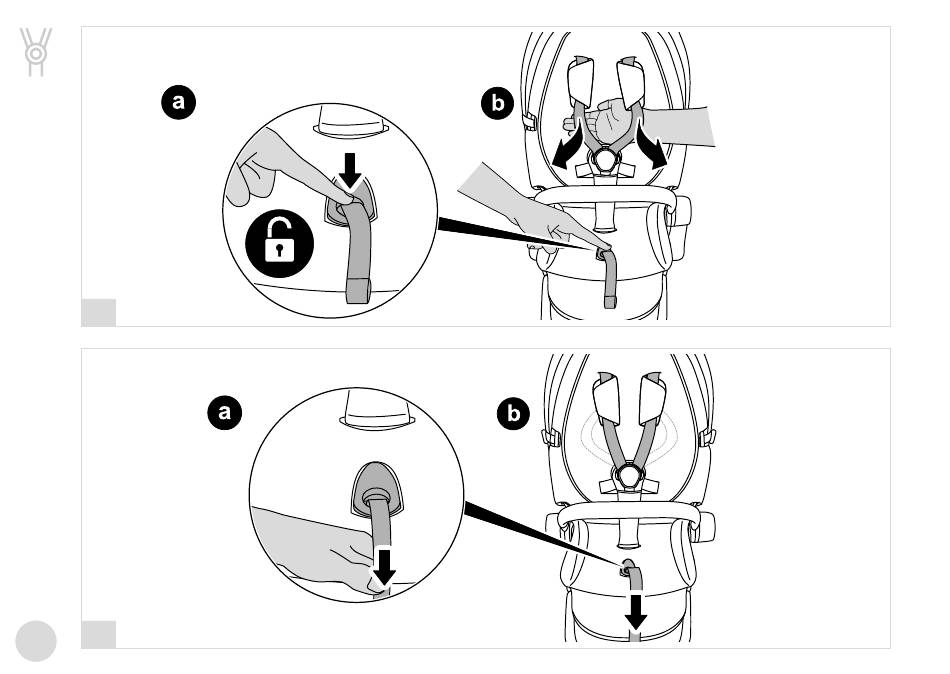 a

b

a

b