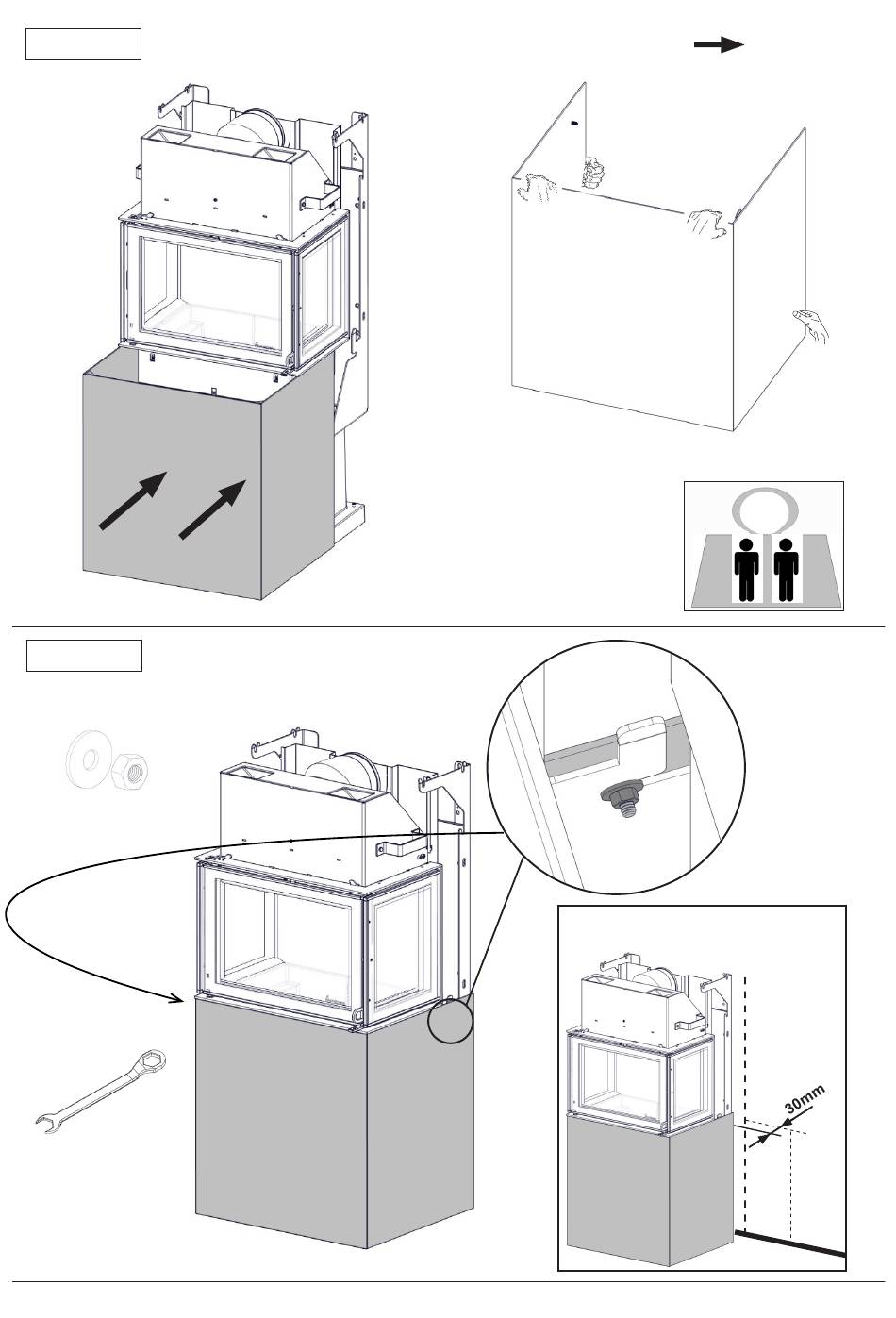 30mm