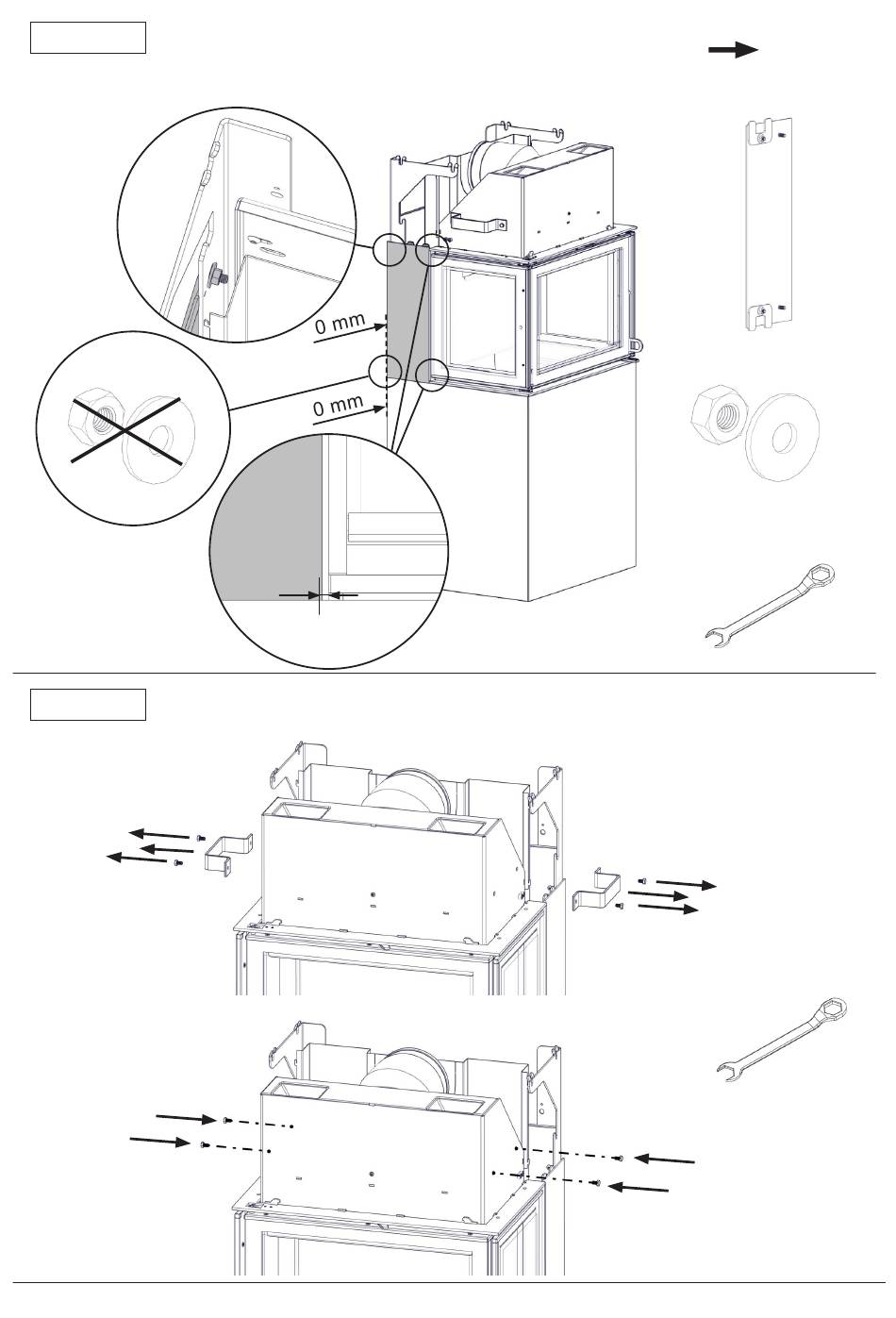 0 mm

0 mm