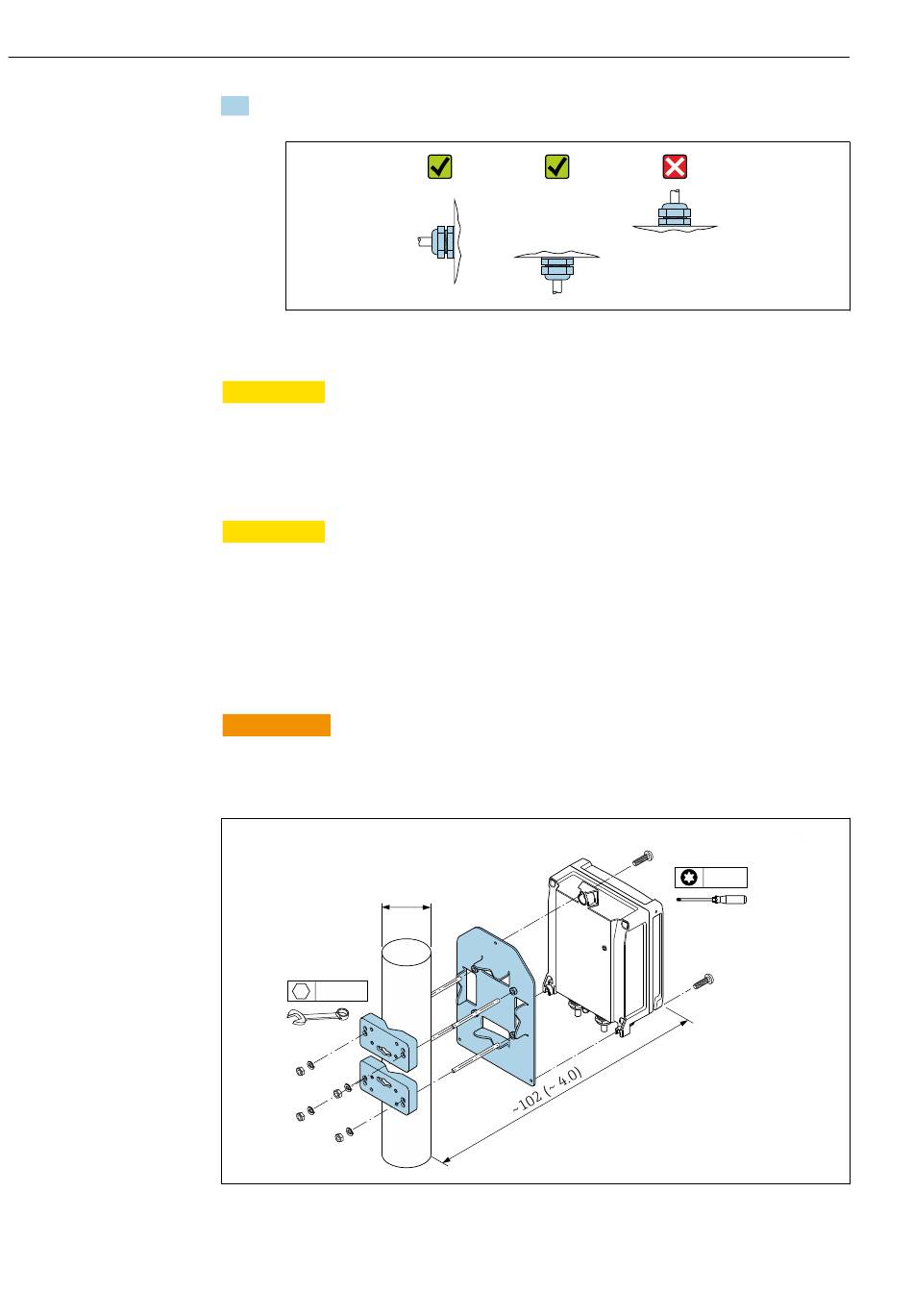 ~102 (~ 4.0)