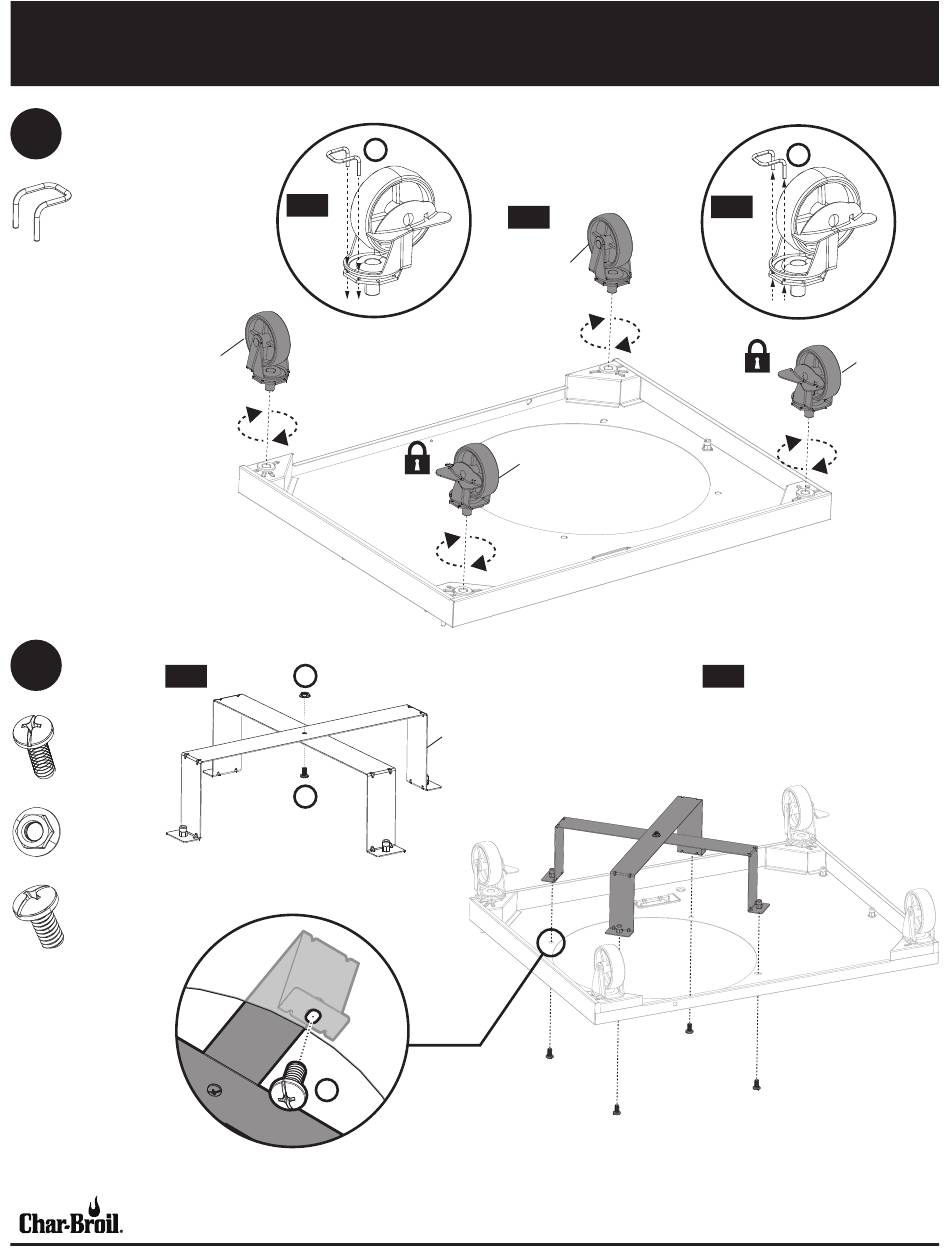 Char-Broil.