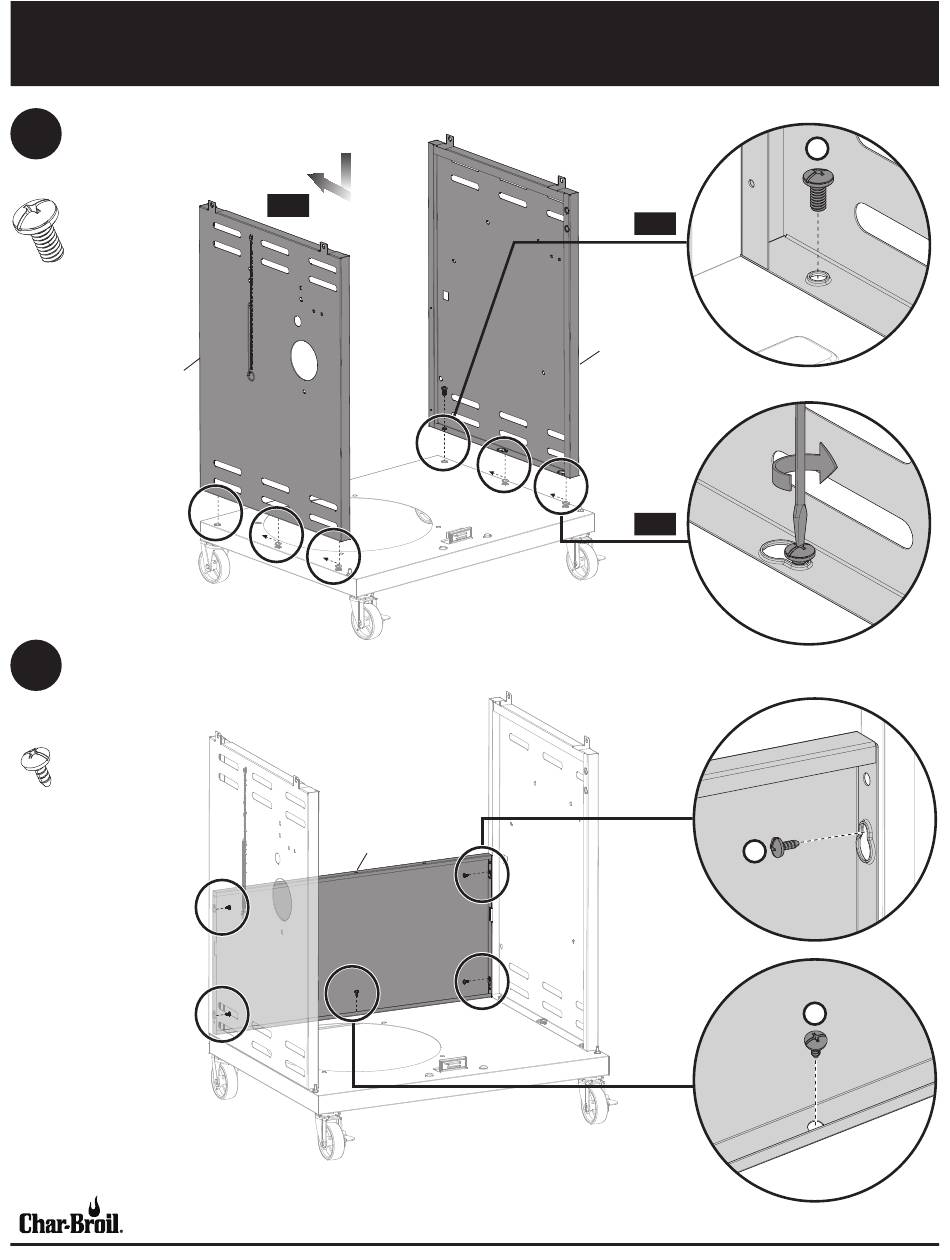 Char-Broil.