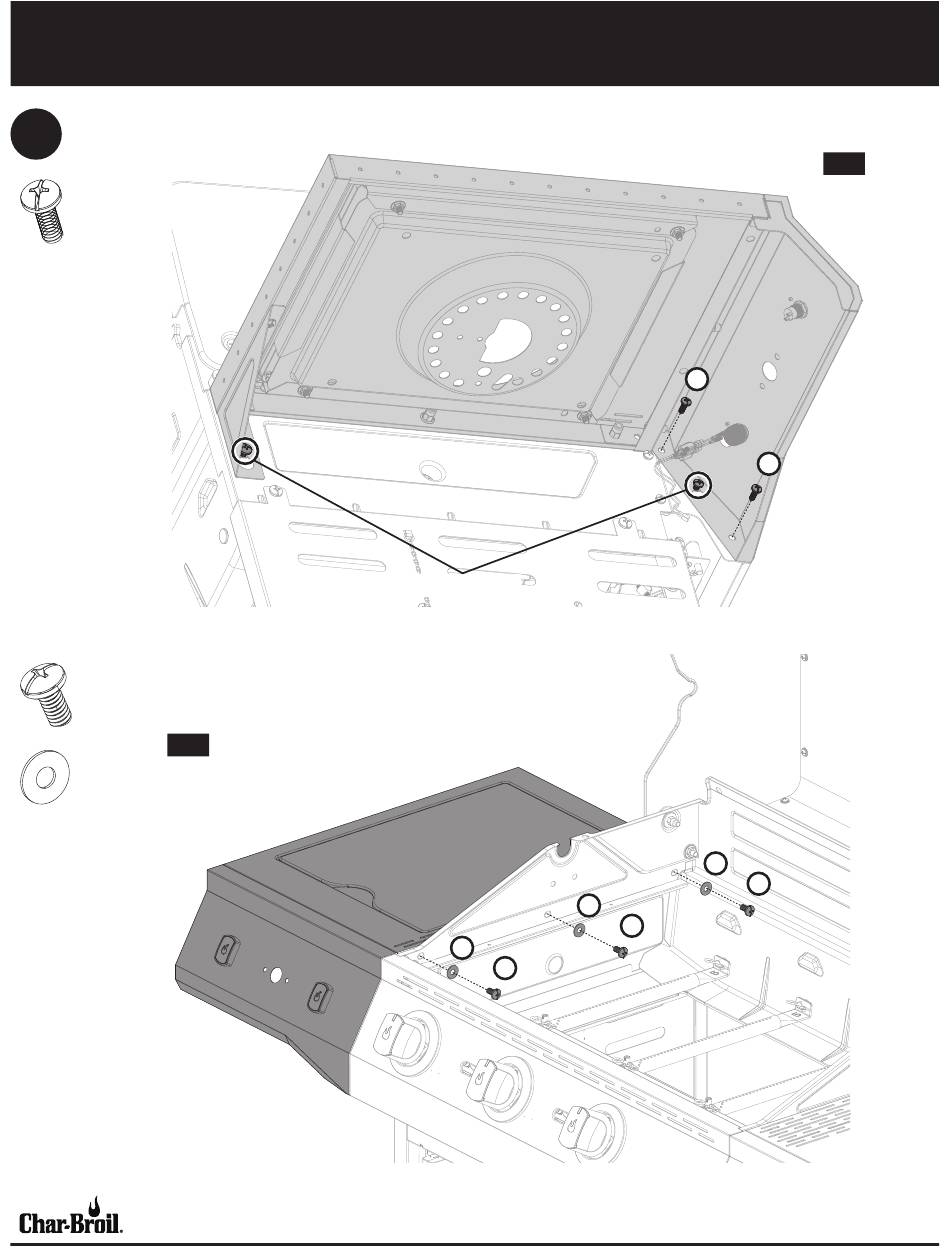 Char-Broil.