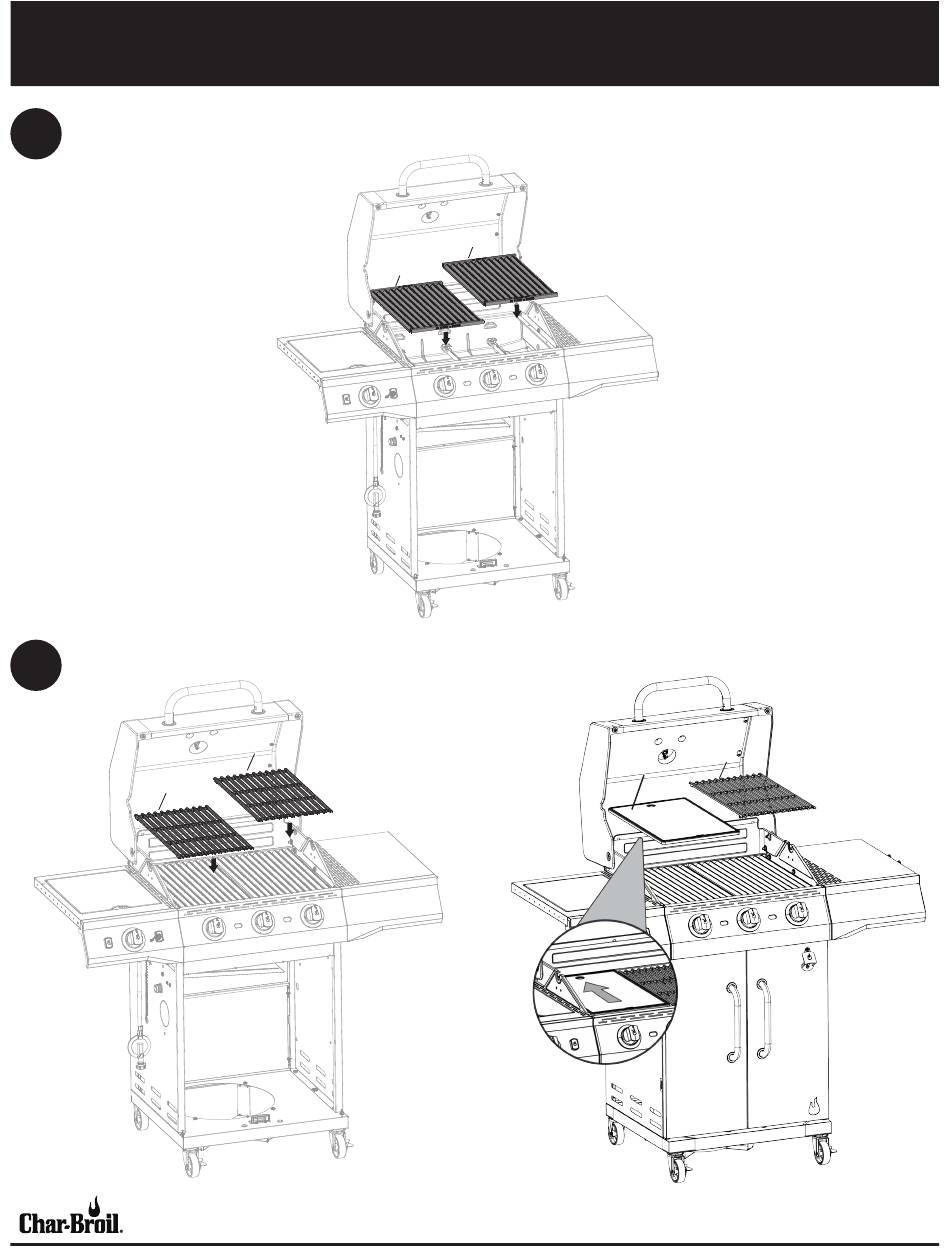 Char-Broil.